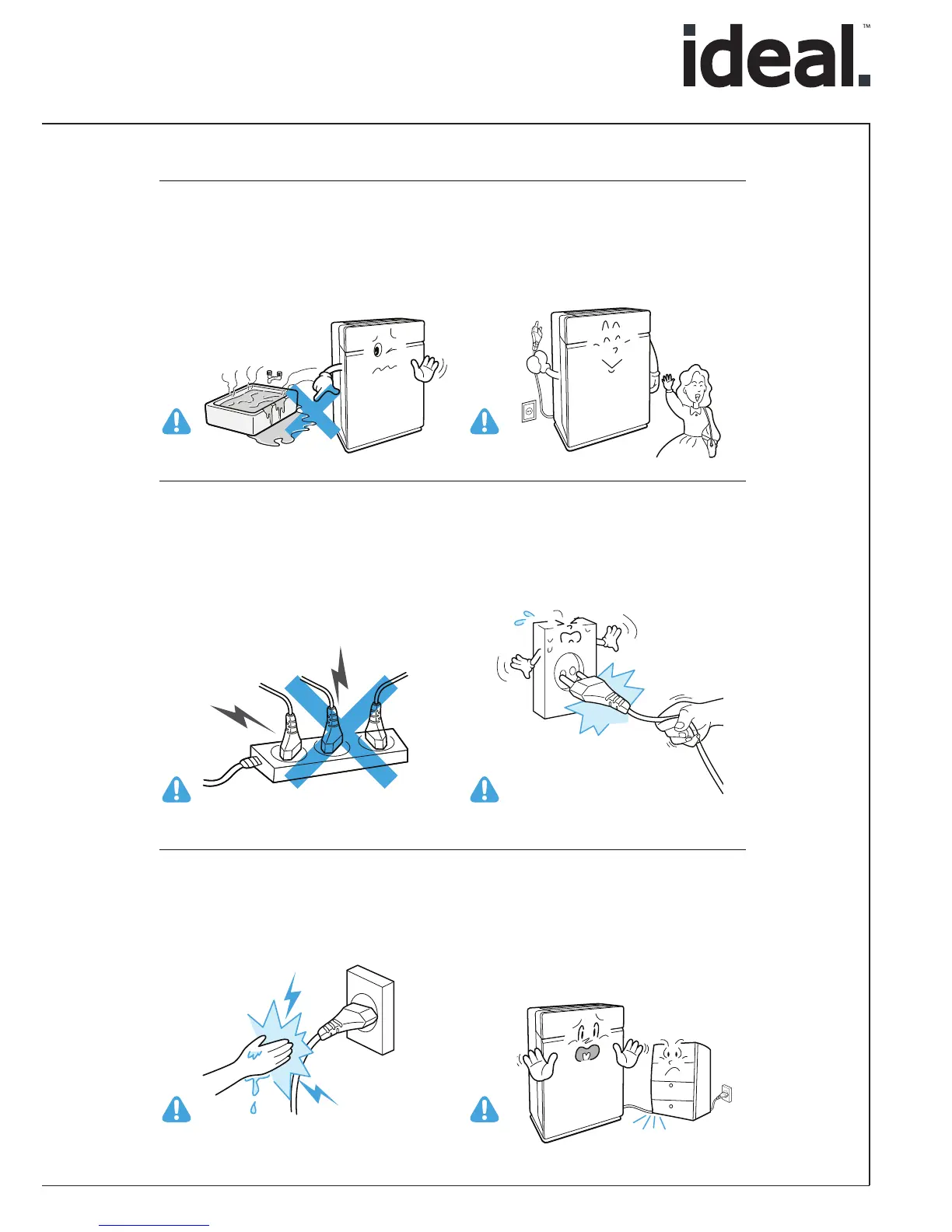 ideal.™