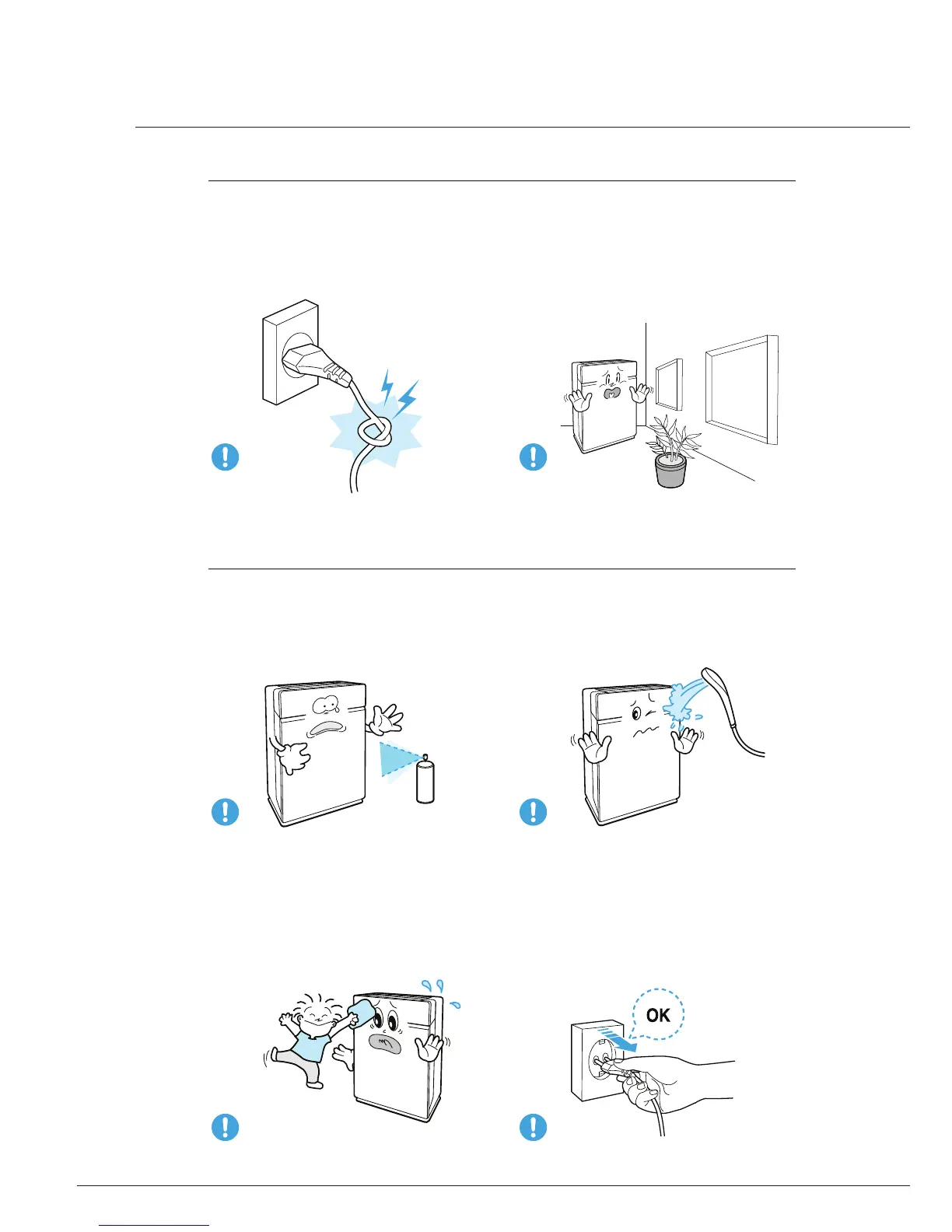 OK