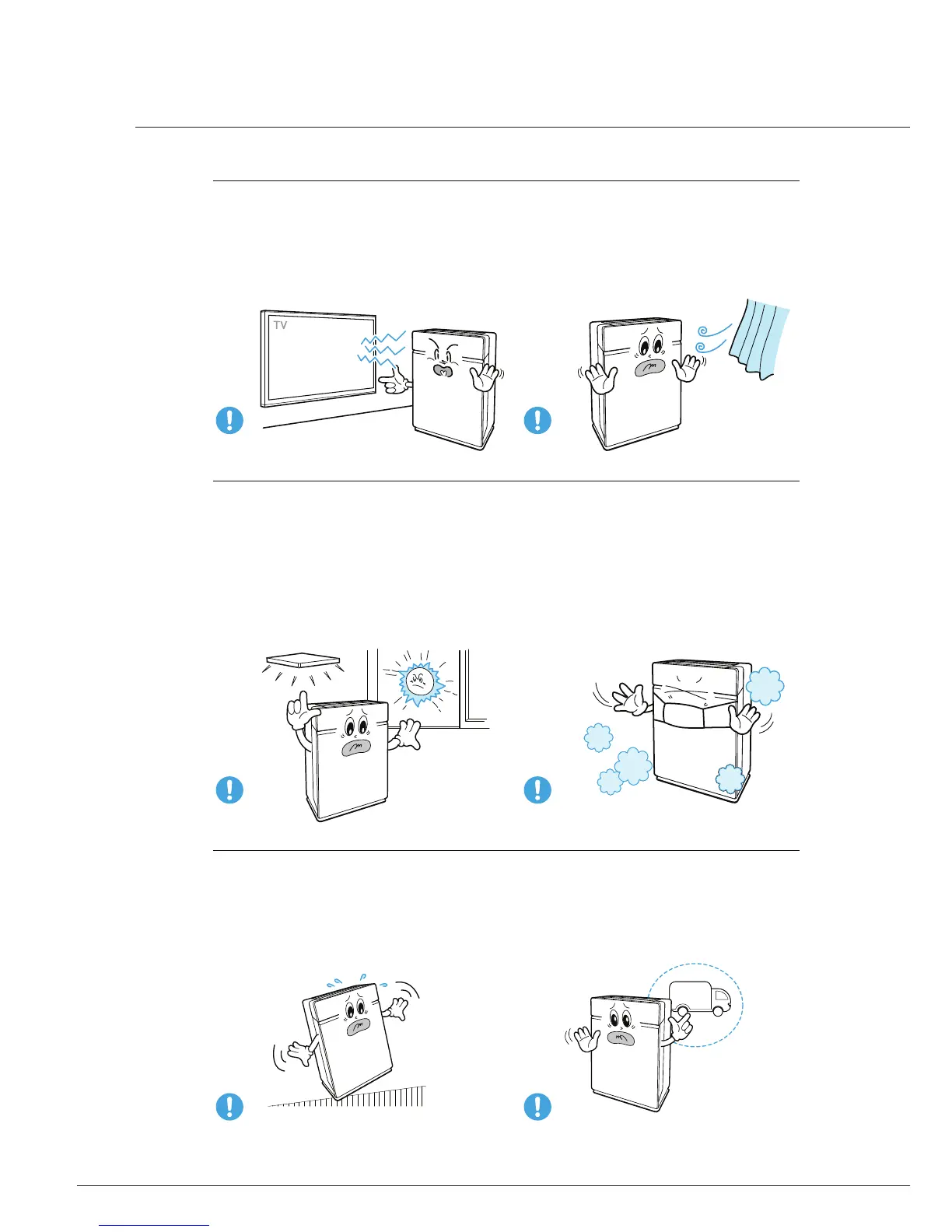 TV