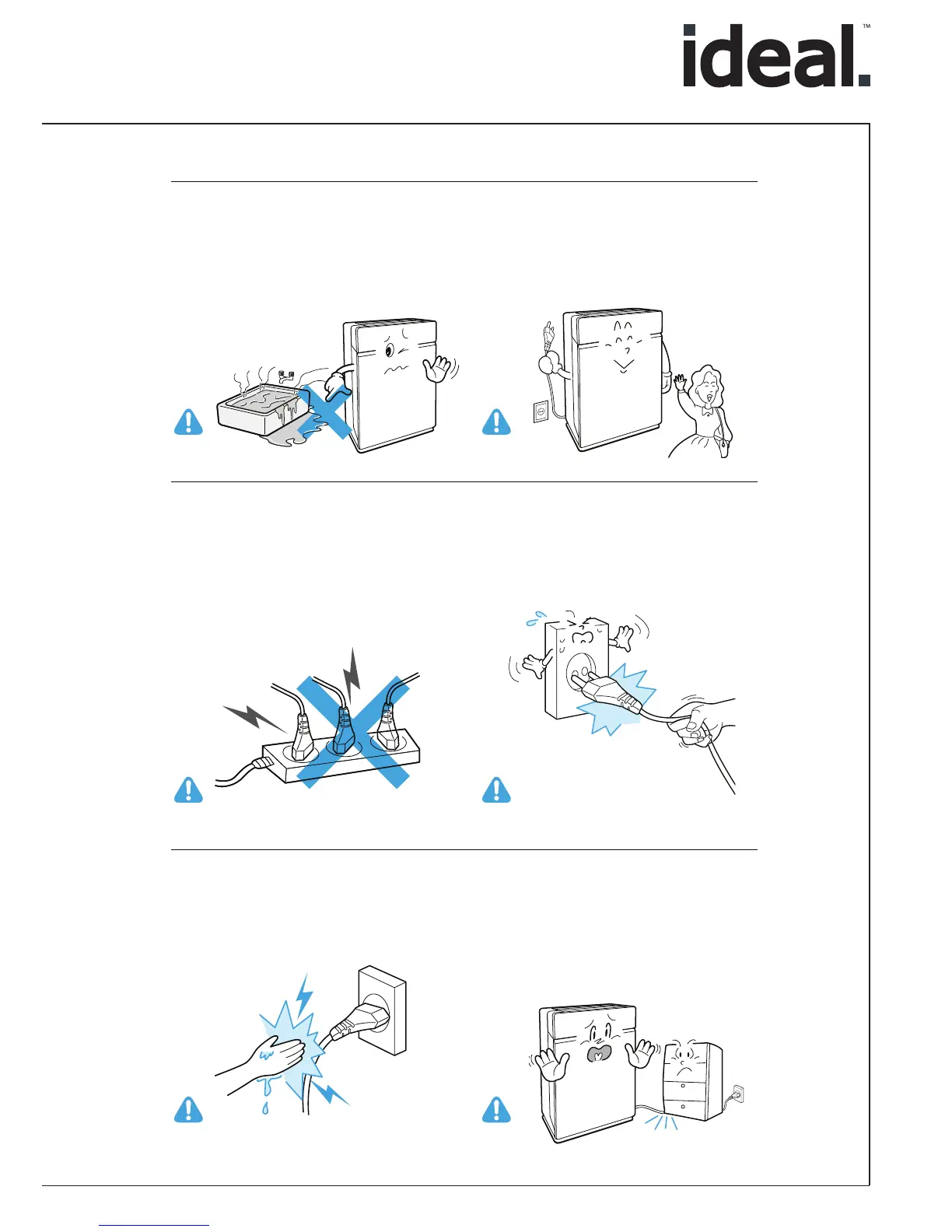 ideal.™