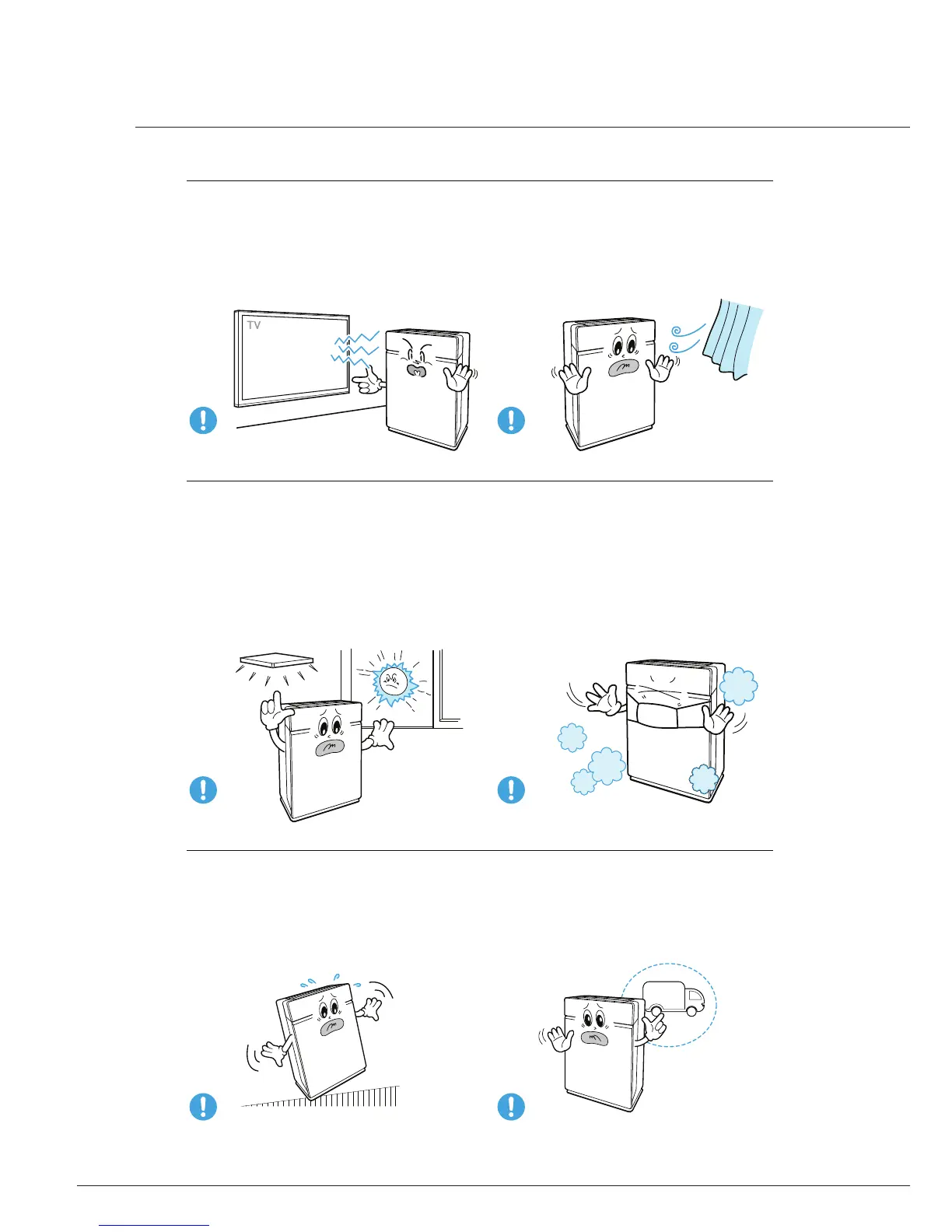 TV