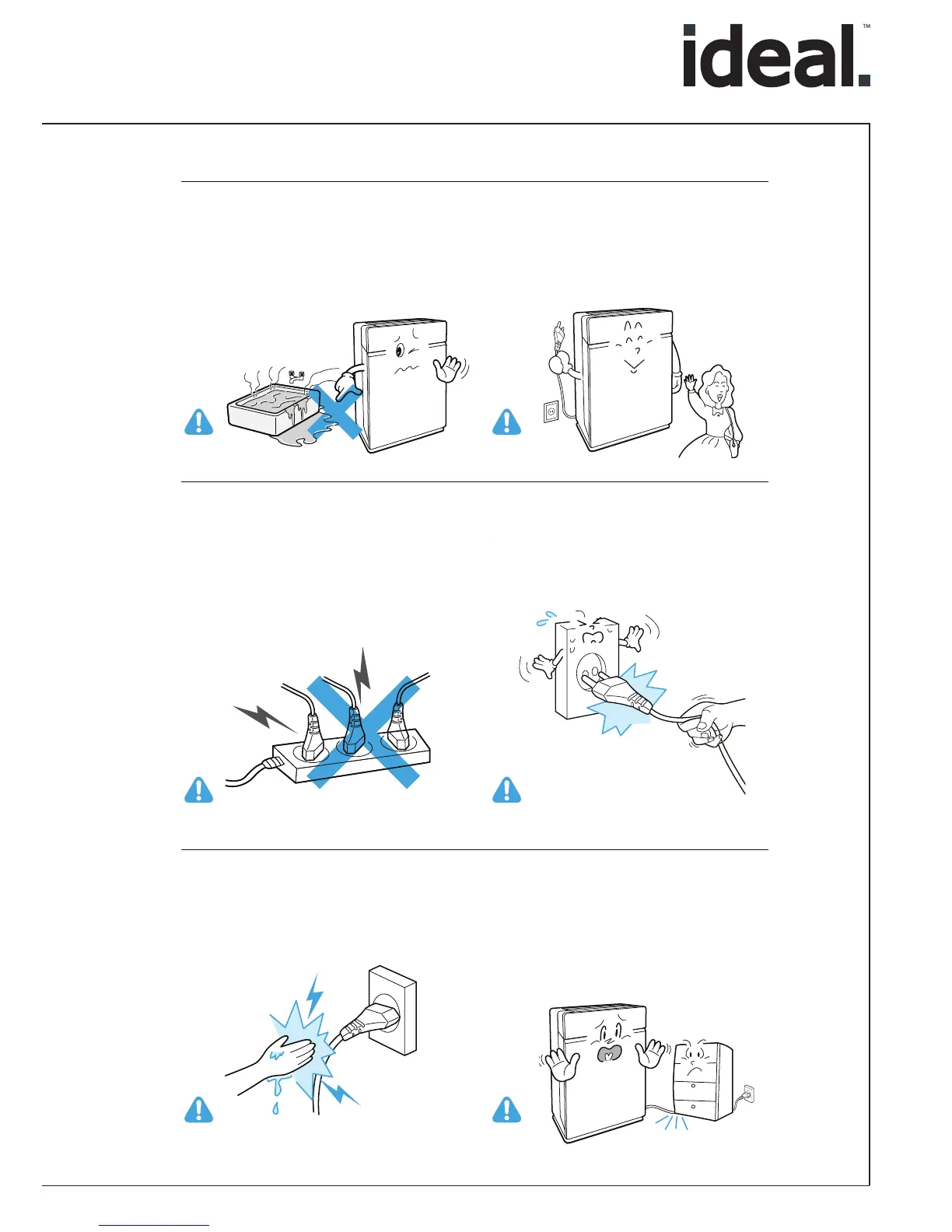 ideal.™