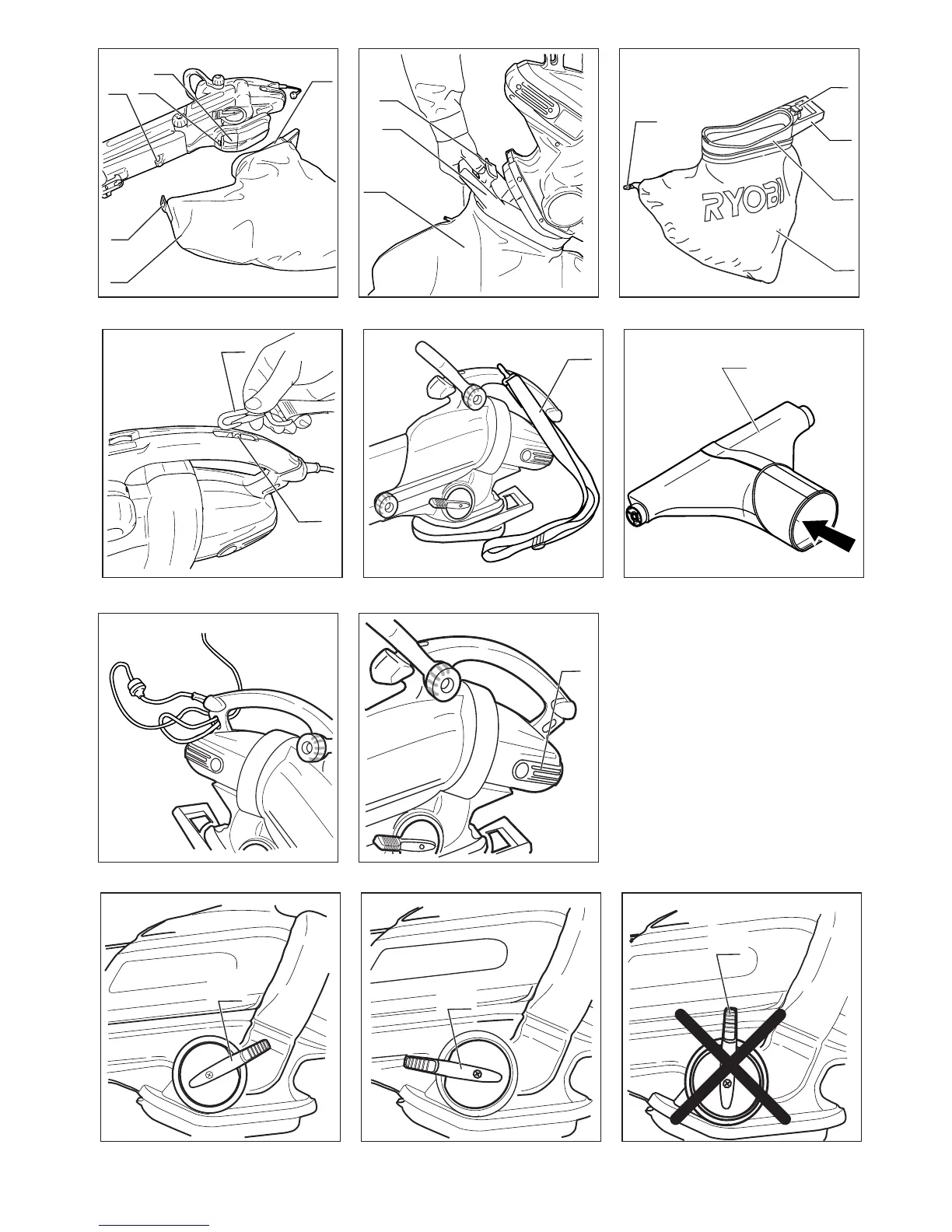 RYOBI