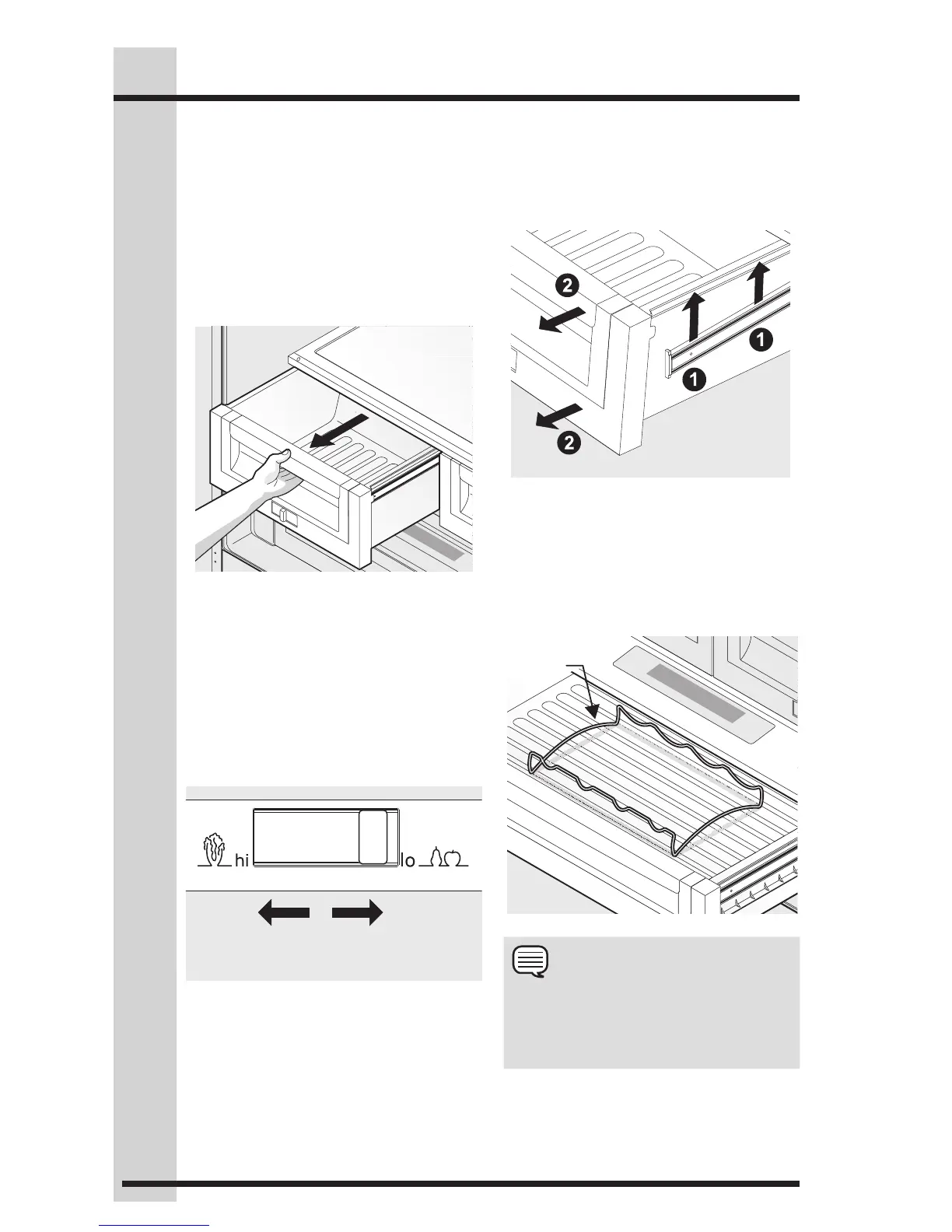 2

1

1

2

hi

lo