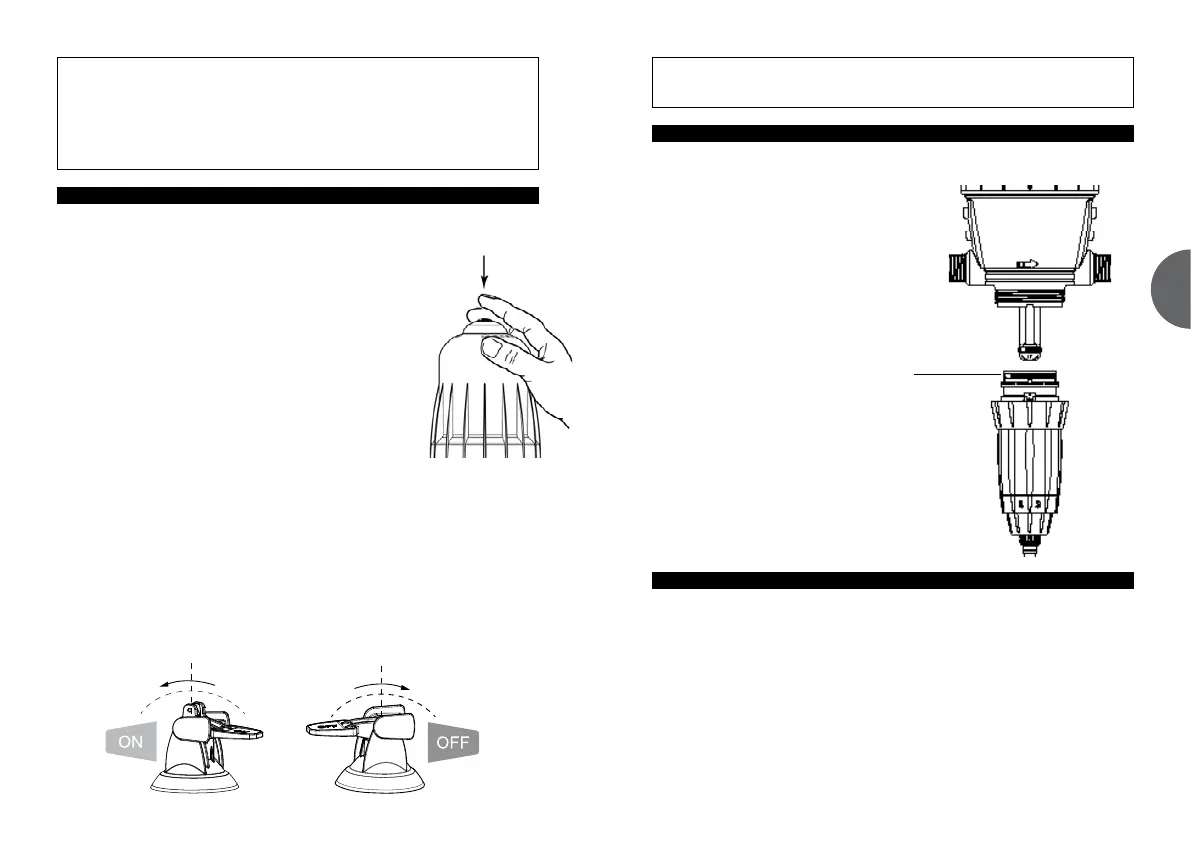 ON

OFF