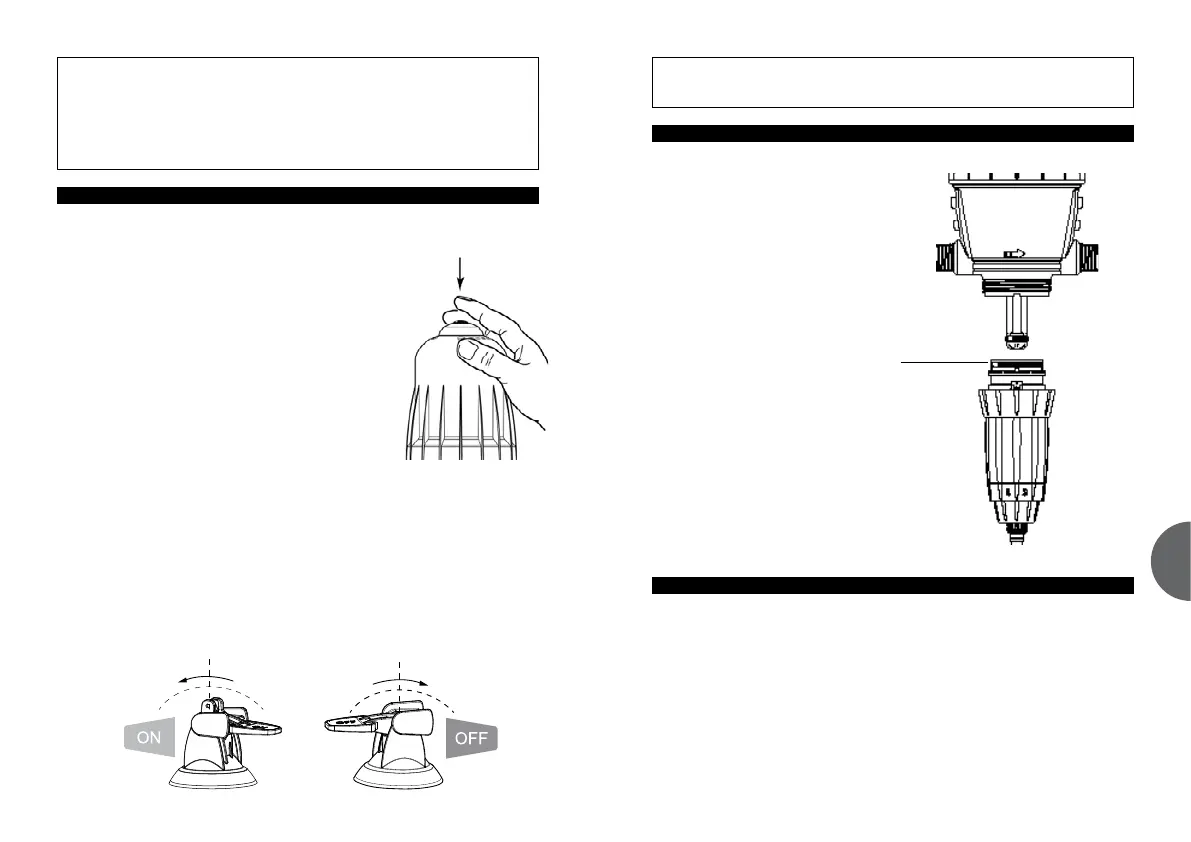 ON

OFF