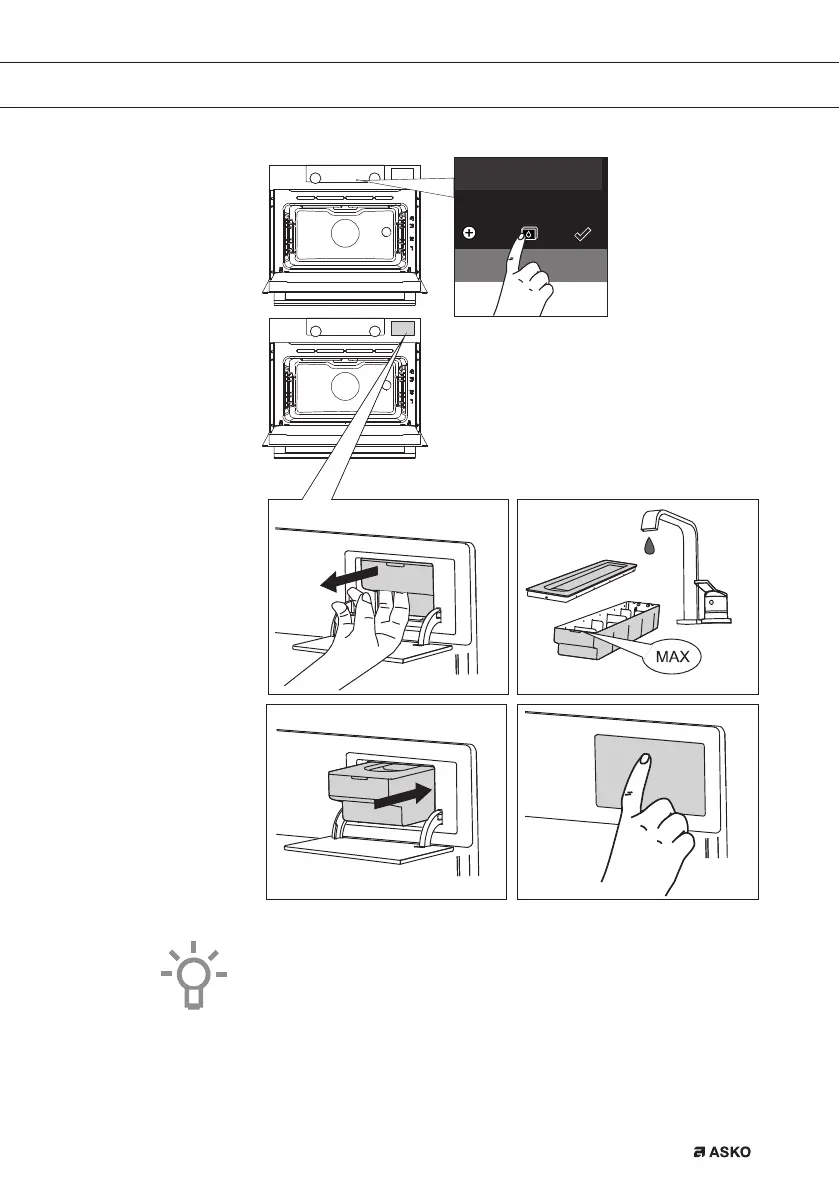 MAX

ASKO