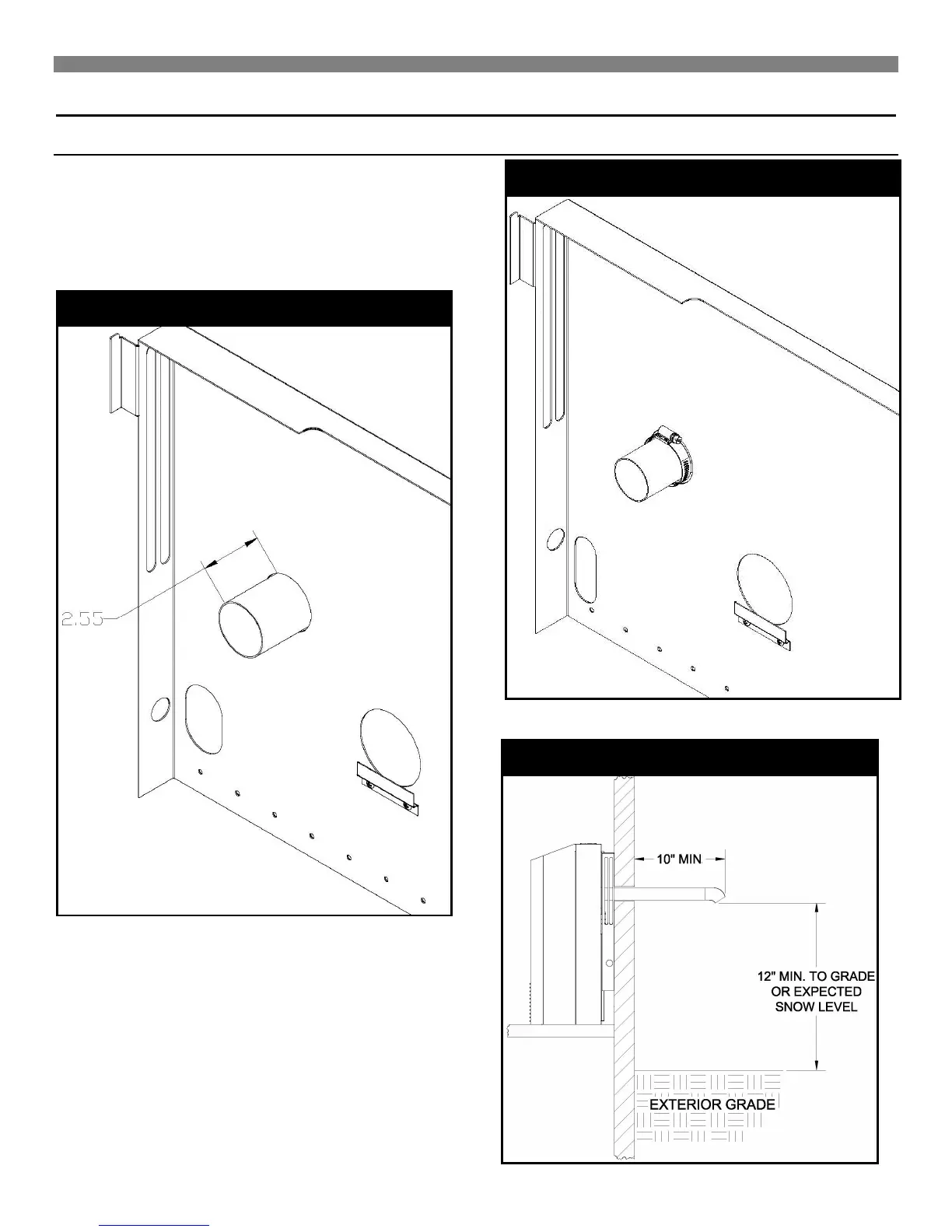 2.55

10" MIN

12" MIN. TO GRADE OR EXPECTED SNOW LEVEL

EXTERIOR GRADE