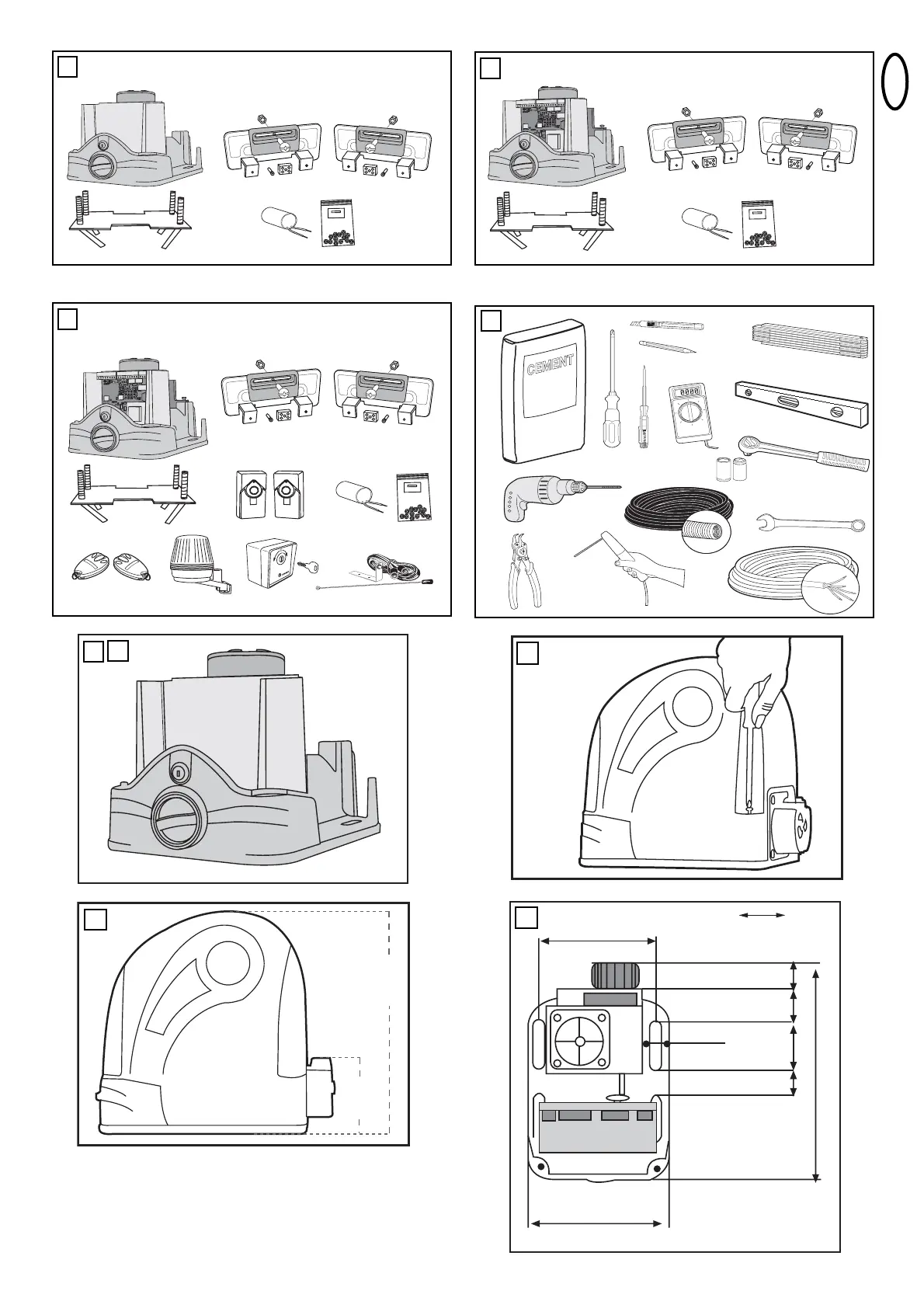 CEMENT