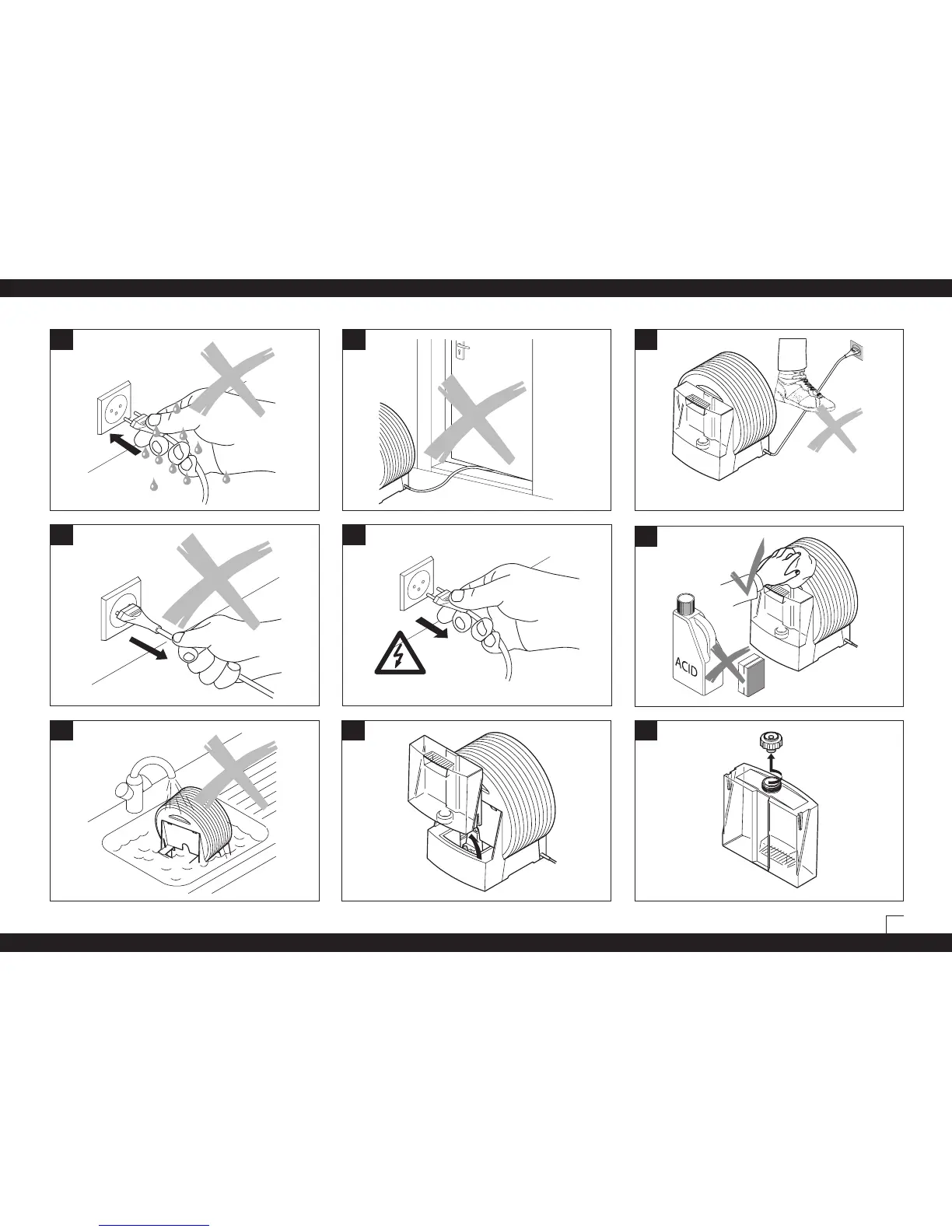 ACID