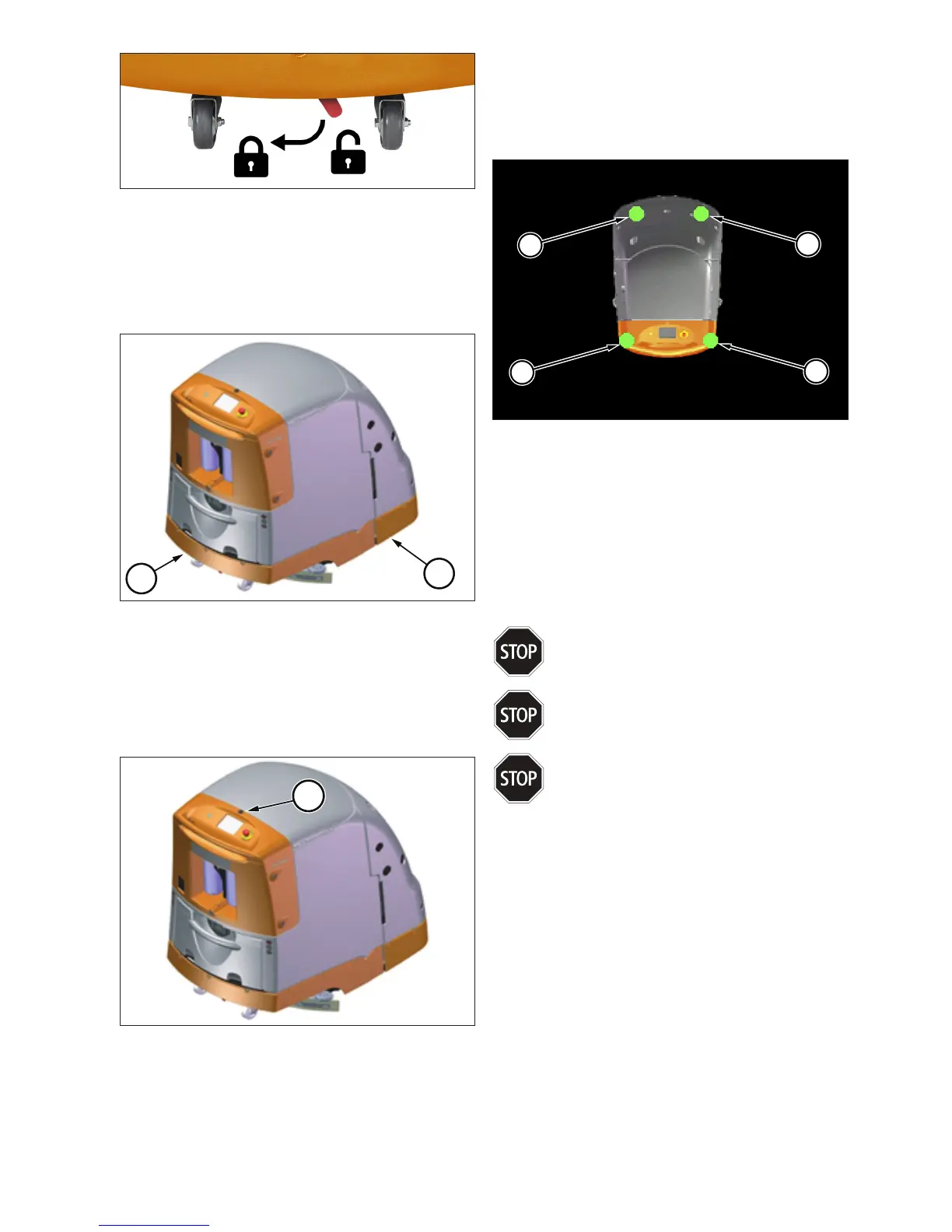 STOP

STOP

STOP