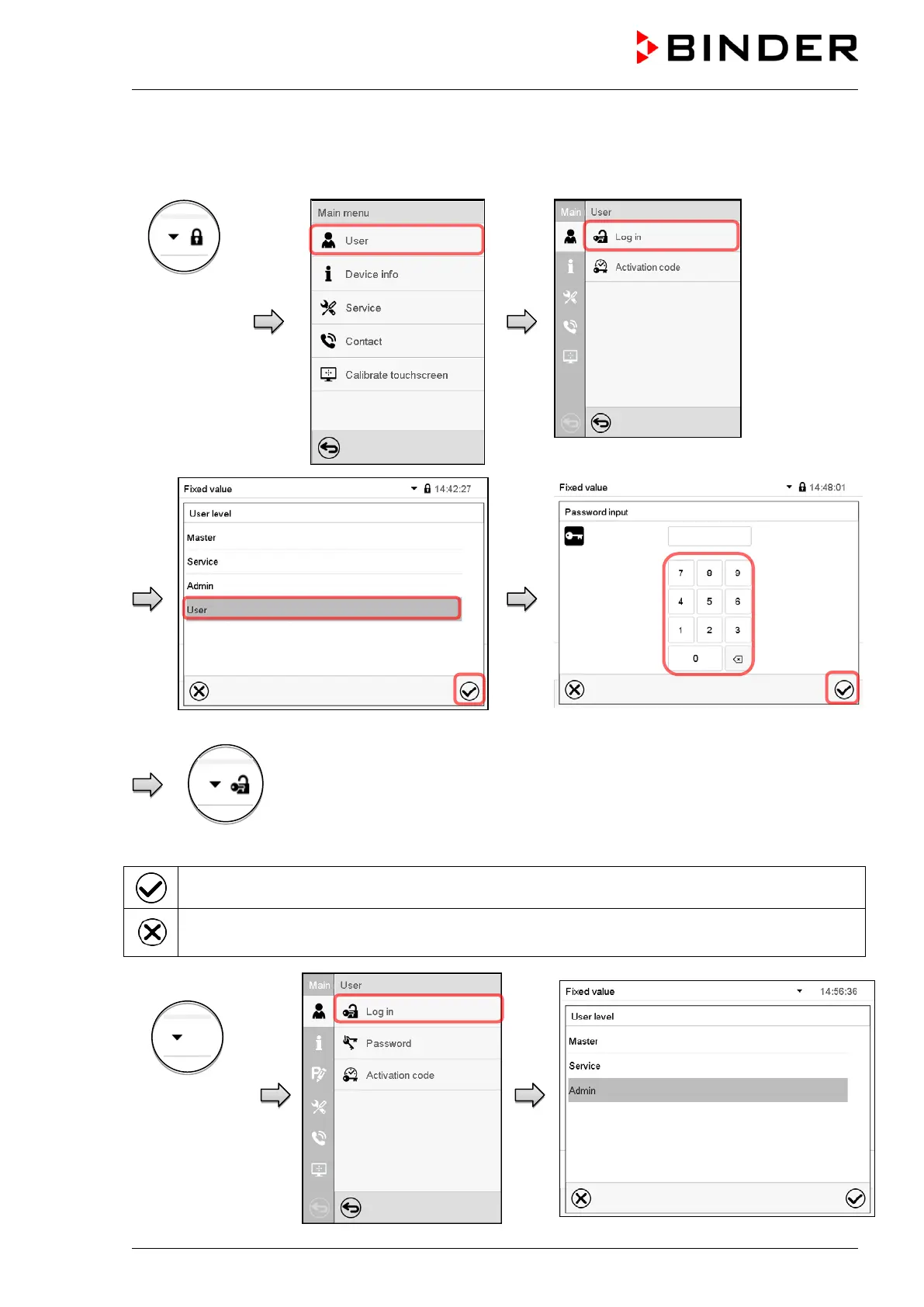 BINDER

Main menu
User
Device info
Service
Contact
Calibrate touchscreen

Main
User
Log in
Activation code

Fixed value 14:42:27
User level
Master
Service
Admin
User

Fixed value 14:48:01
Password input
7 8 9
4 5 6
1 2 3
0

Main
User
Log in
Password
Activation code

Fixed value 14:56:36
User level
Master
Service
Admin