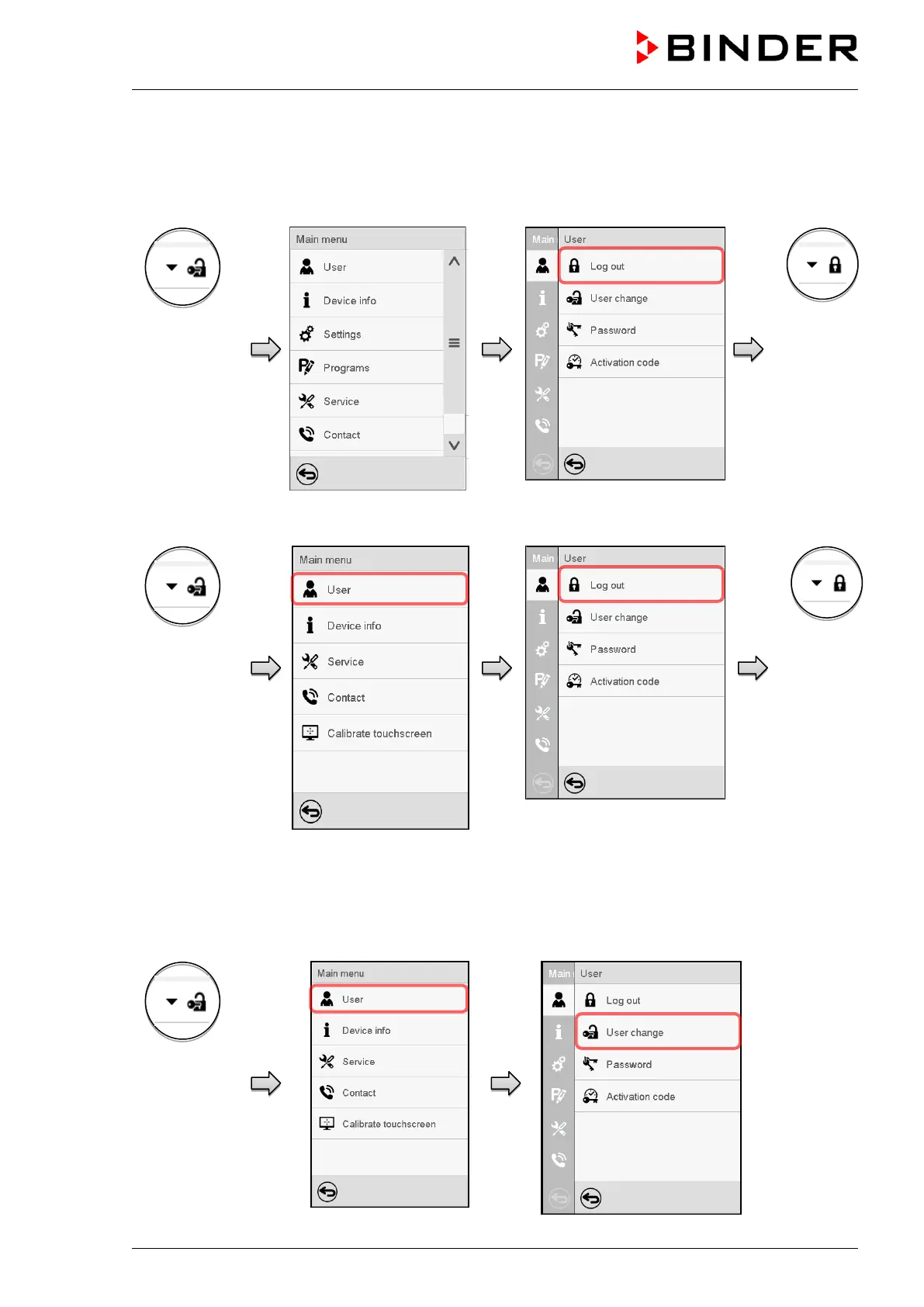 BINDER

Main menu
User
Device info
Settings
Programs
Service
Contact

Main User
Log out
User change
Password
Activation code

Main menu
User
Device info
Service
Contact
Calibrate touchscreen

Main User
Log out
User change
Password
Activation code

Main menu
User
Device info
Service
Contact
Calibrate touchscreen

Main User
Log out
User change
Password
Activation code