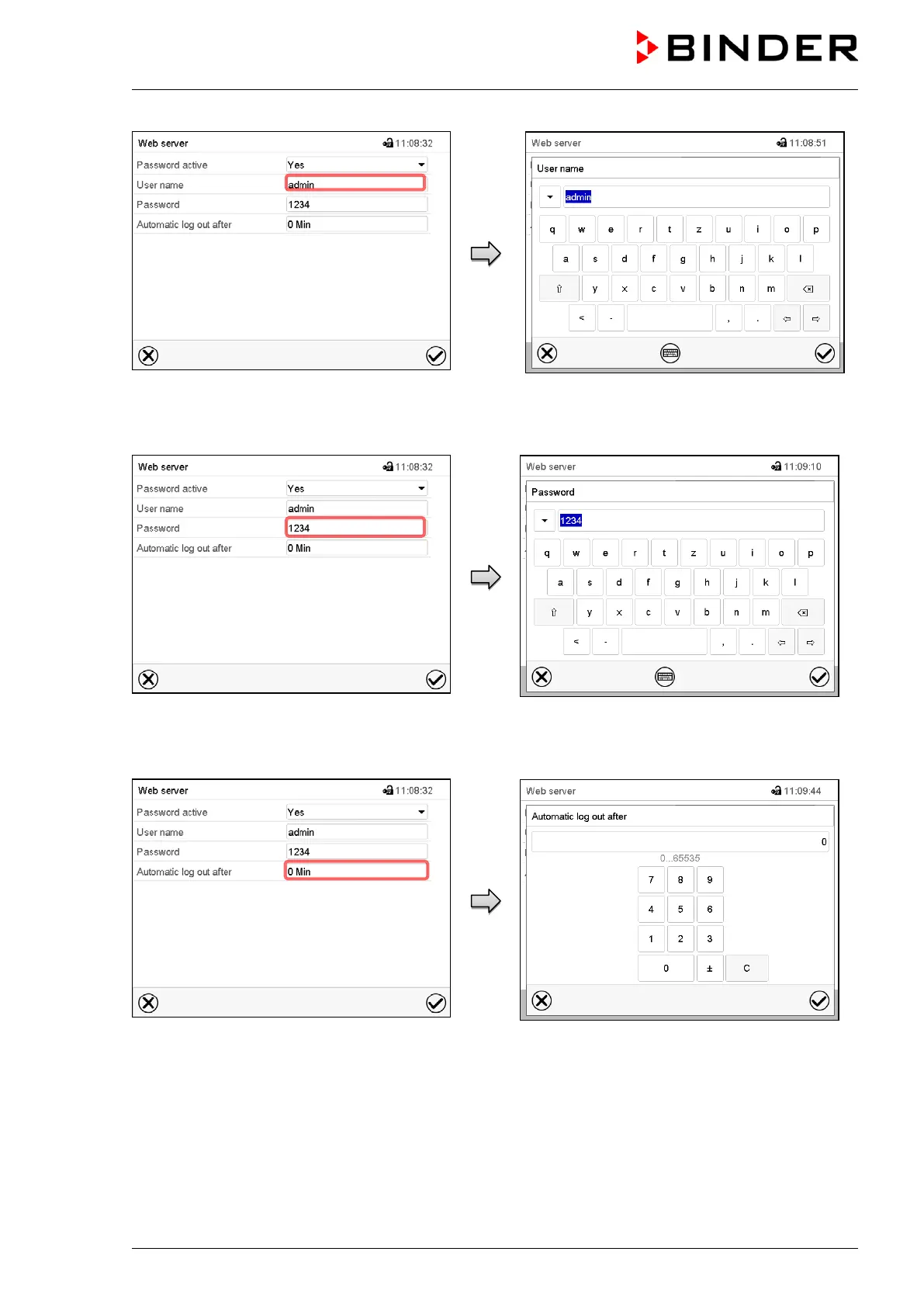 BINDER

Web server 11:08:32
Password active Yes
User name admin
Password 1234
Automatic log out after 0 Min

Web server 11:08:51
User name
admin
q w e r t z u i o p
a s d f g h j k l
y x c v b n m
< - , .

Web server 11:08:32
Password active Yes
User name admin
Password 1234
Automatic log out after 0 Min

Web server 11:09:10
Password
1234
q w e r t z u i o p
a s d f g h j k l
y x c v b n m
< - , .

Web server 11:08:32
Password active Yes
User name admin
Password 1234
Automatic log out after 0 Min

Web server 11:09:44
Automatic log out after
0
0...65535
7 8 9
4 5 6
1 2 3
0 ± C