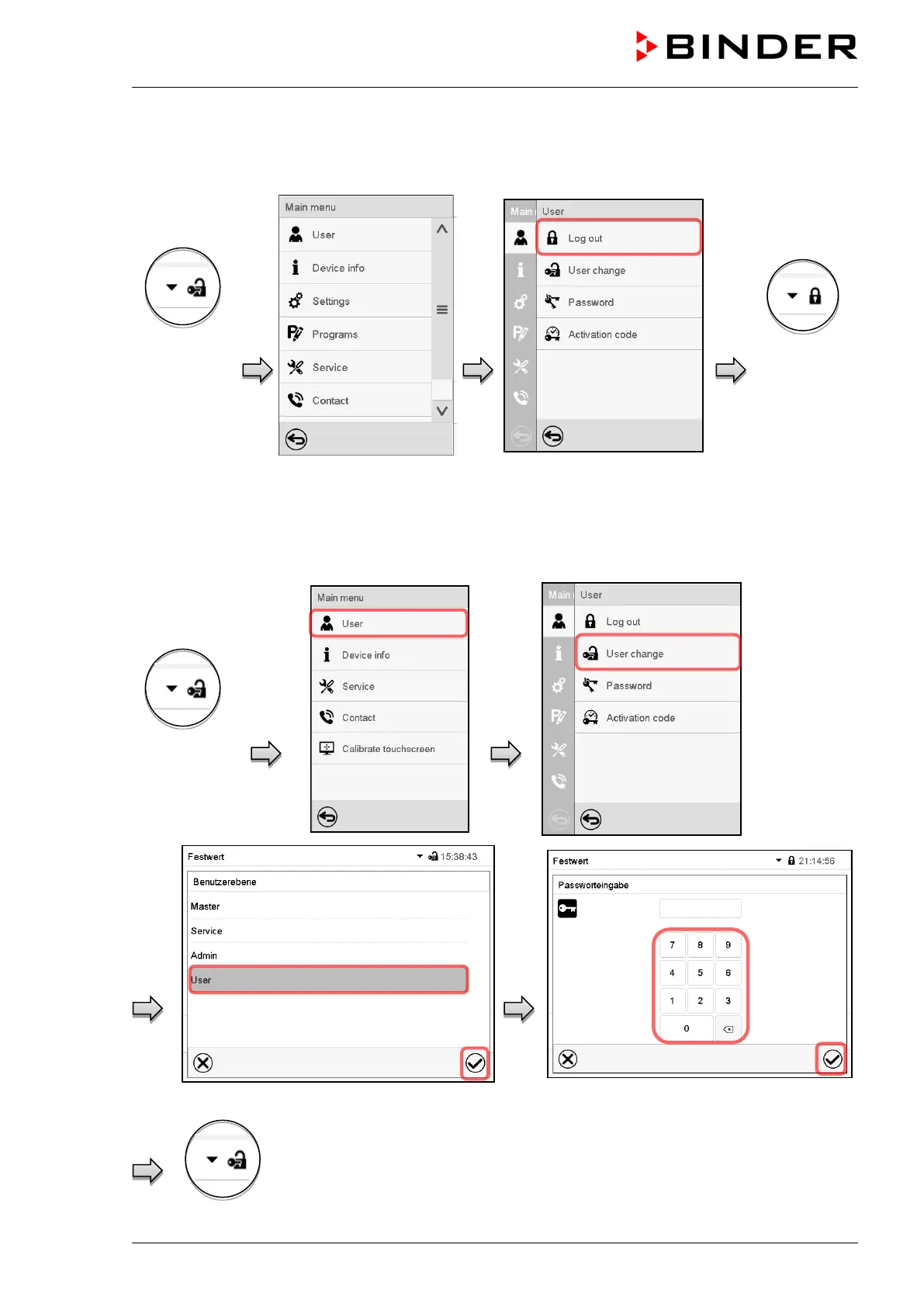 BINDER

Main menu
User
Device info
Settings
Programs
Service
Contact

Main User
Log out
User change
Password
Activation code

Main menu
User
Device info
Service
Contact
Calibrate touchscreen

Main User
Log out
User change
Password
Activation code

Festwert 15:38:43
Benutzerebene
Master
Service
Admin
User

Festwert 21:14:56
Passworteingabe
7 8 9
4 5 6
1 2 3
0