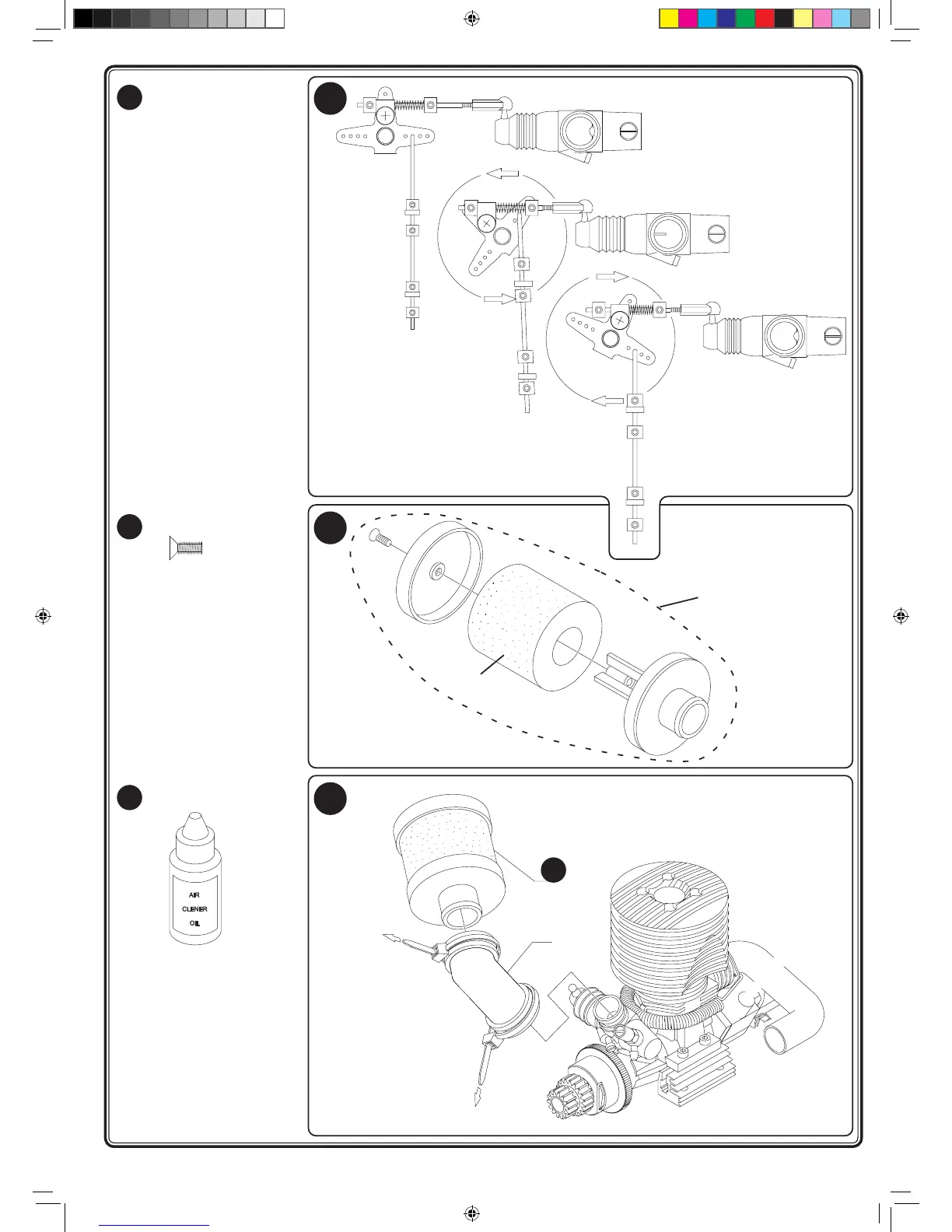 AIR
CLENER
OIL