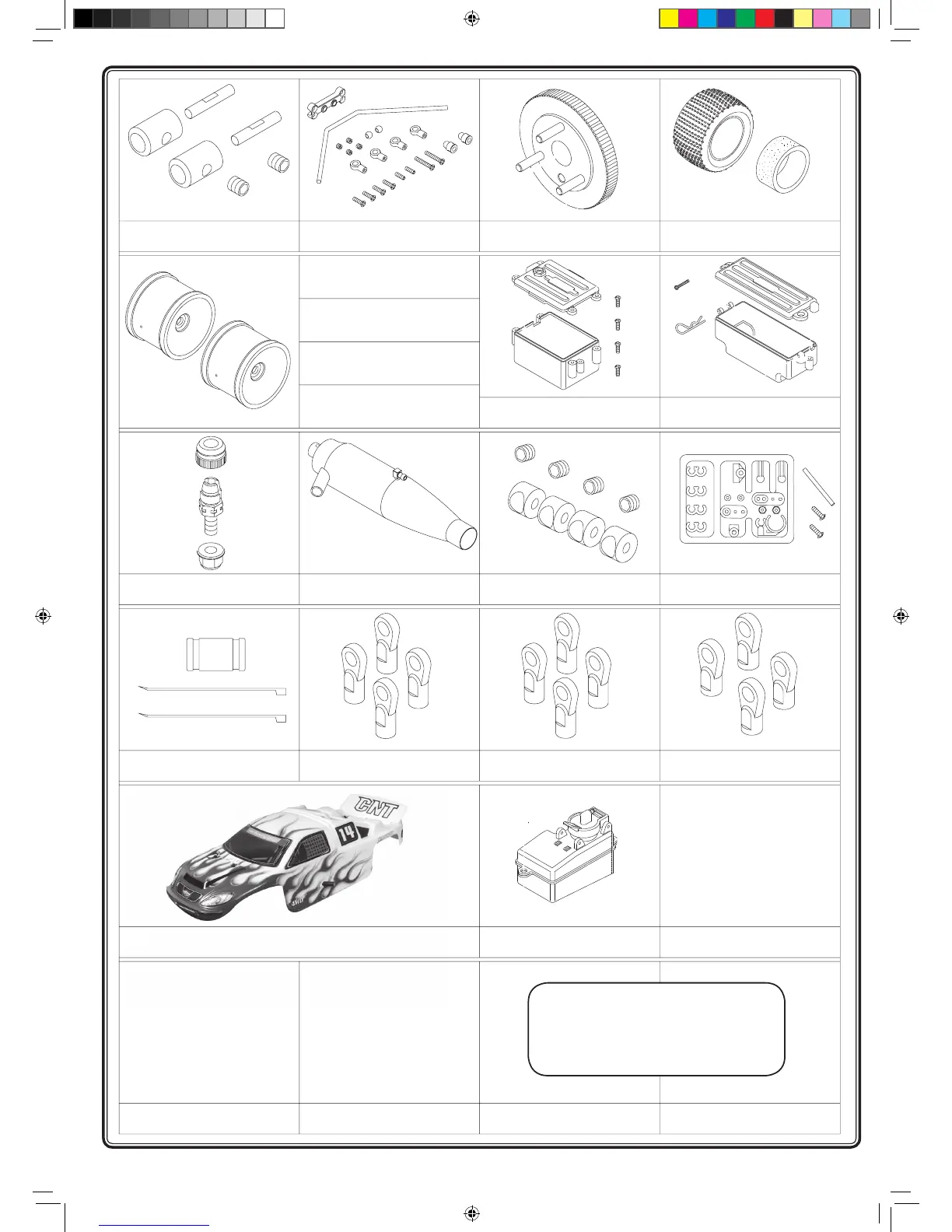 CNT

14