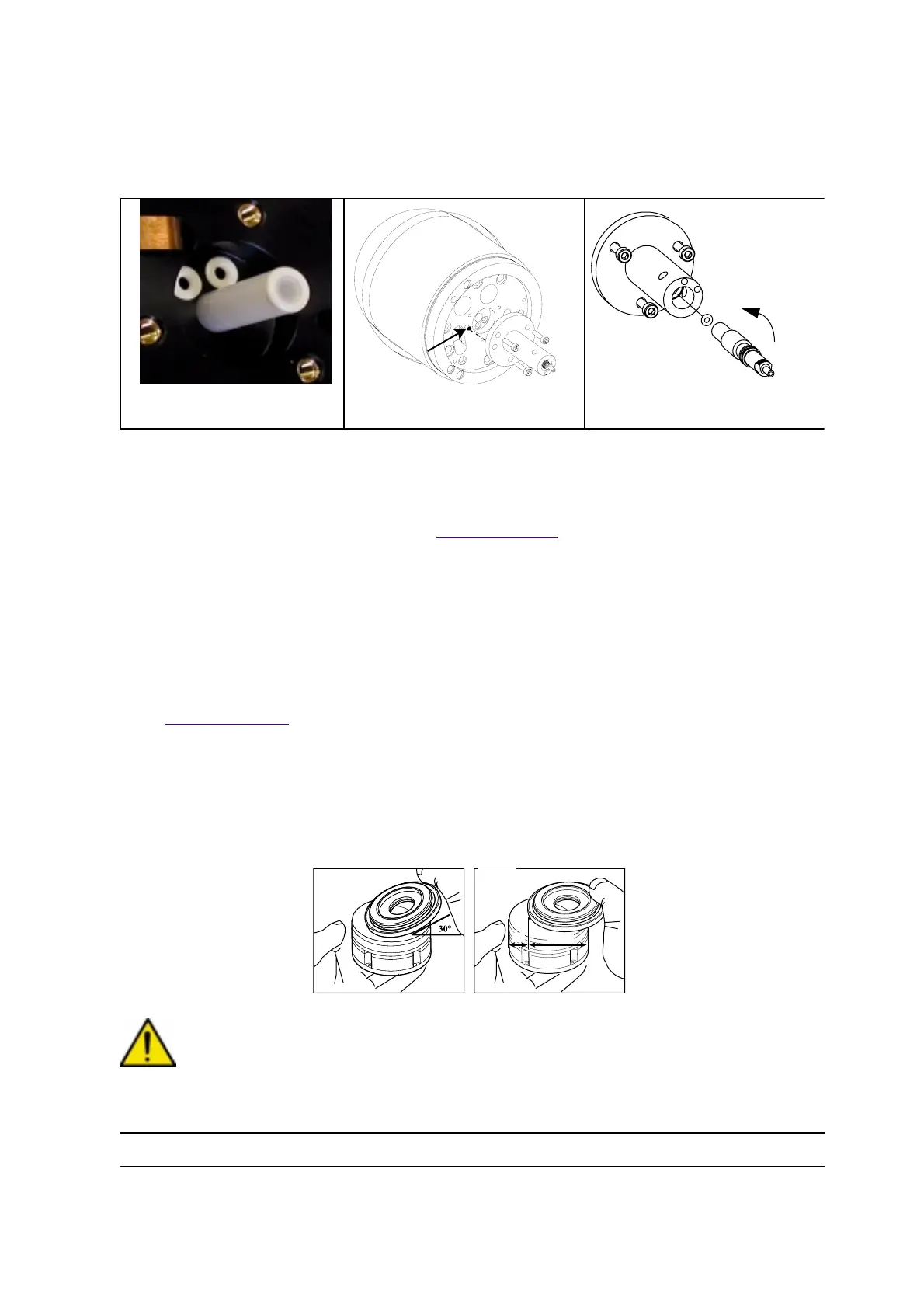 30°