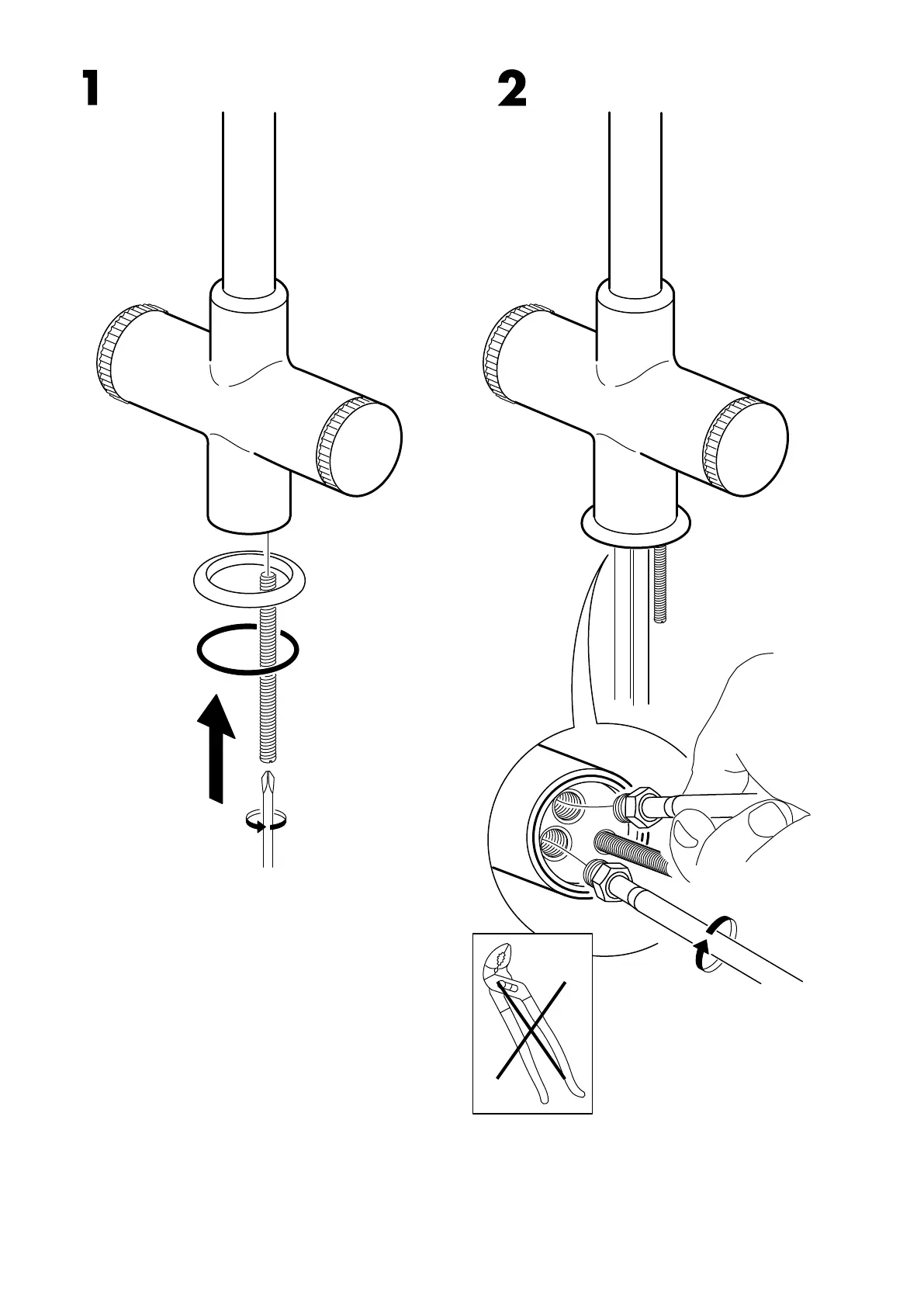 1

2