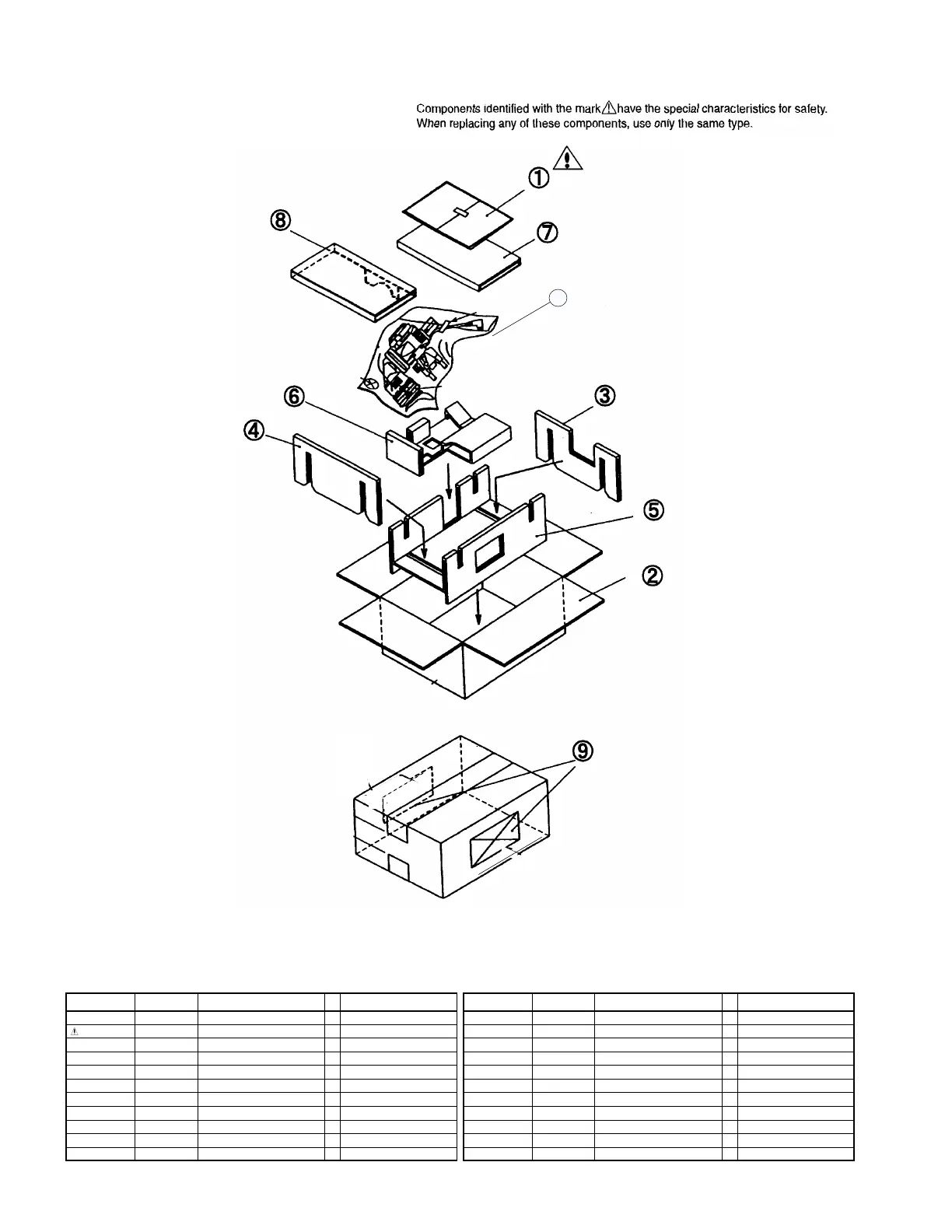 Components identified with the mark ⚠ have the special characteristics for safety. When replacing any of these components, use only the same type.

①

⑧

⑦

⑥

③

④

⑤

②

⑨