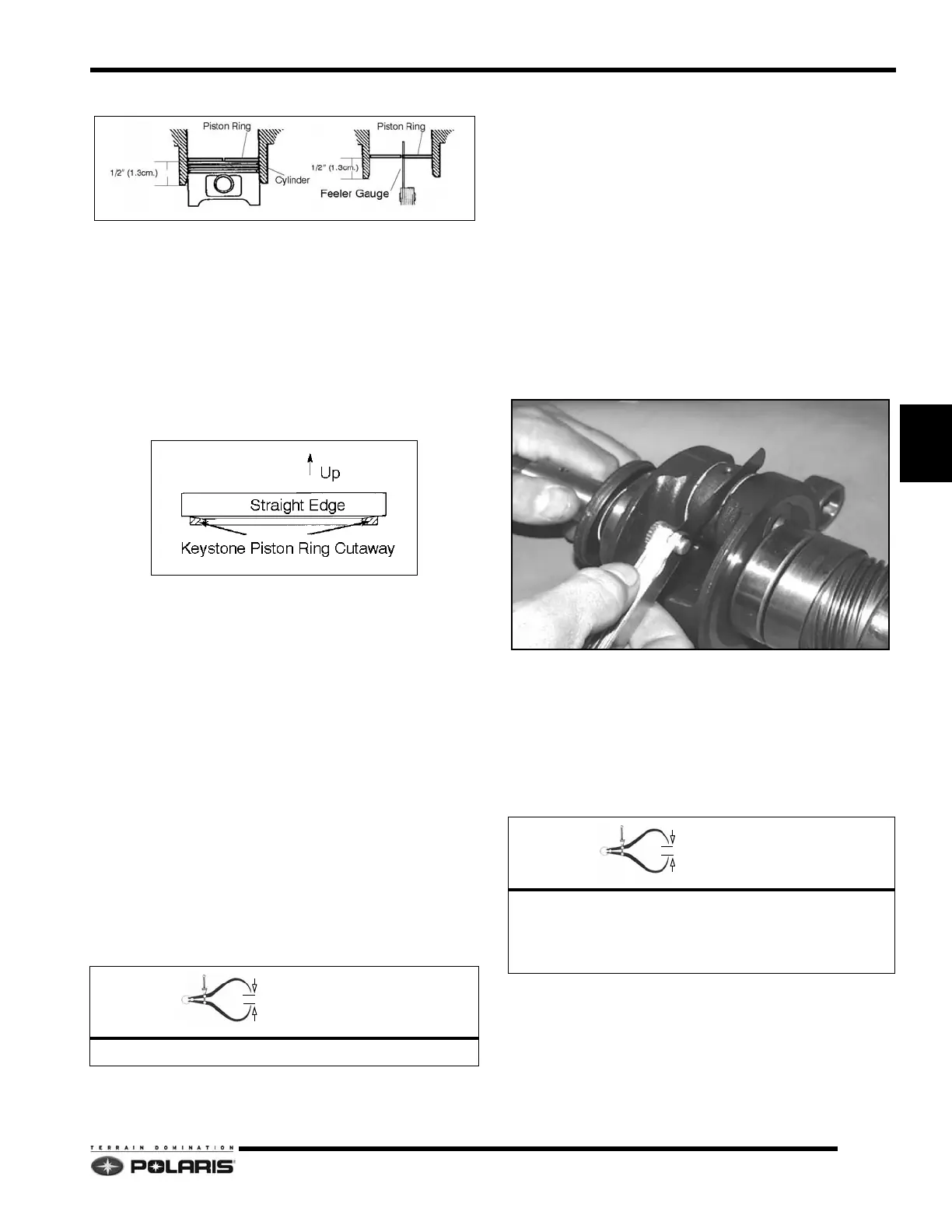 Piston Ring

1/2" (1.3cm.)

Cylinder

Piston Ring

1/2" (1.3cm.)

Feeler Gauge

Up

Straight Edge

Keystone Piston Ring Cutaway

TERRAIN DOMINATION

POLARIS