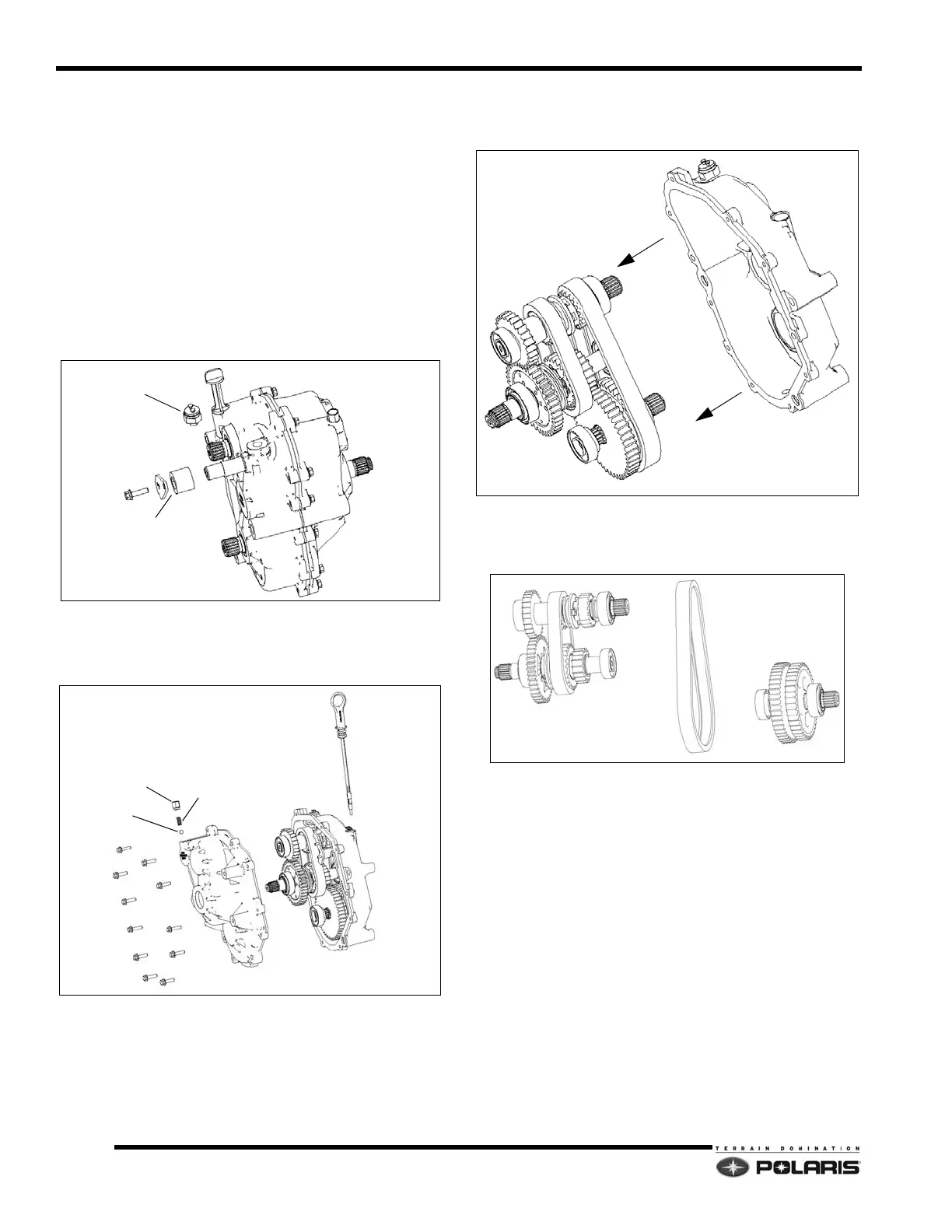 TERRAIN DOMINATION
POLARIS