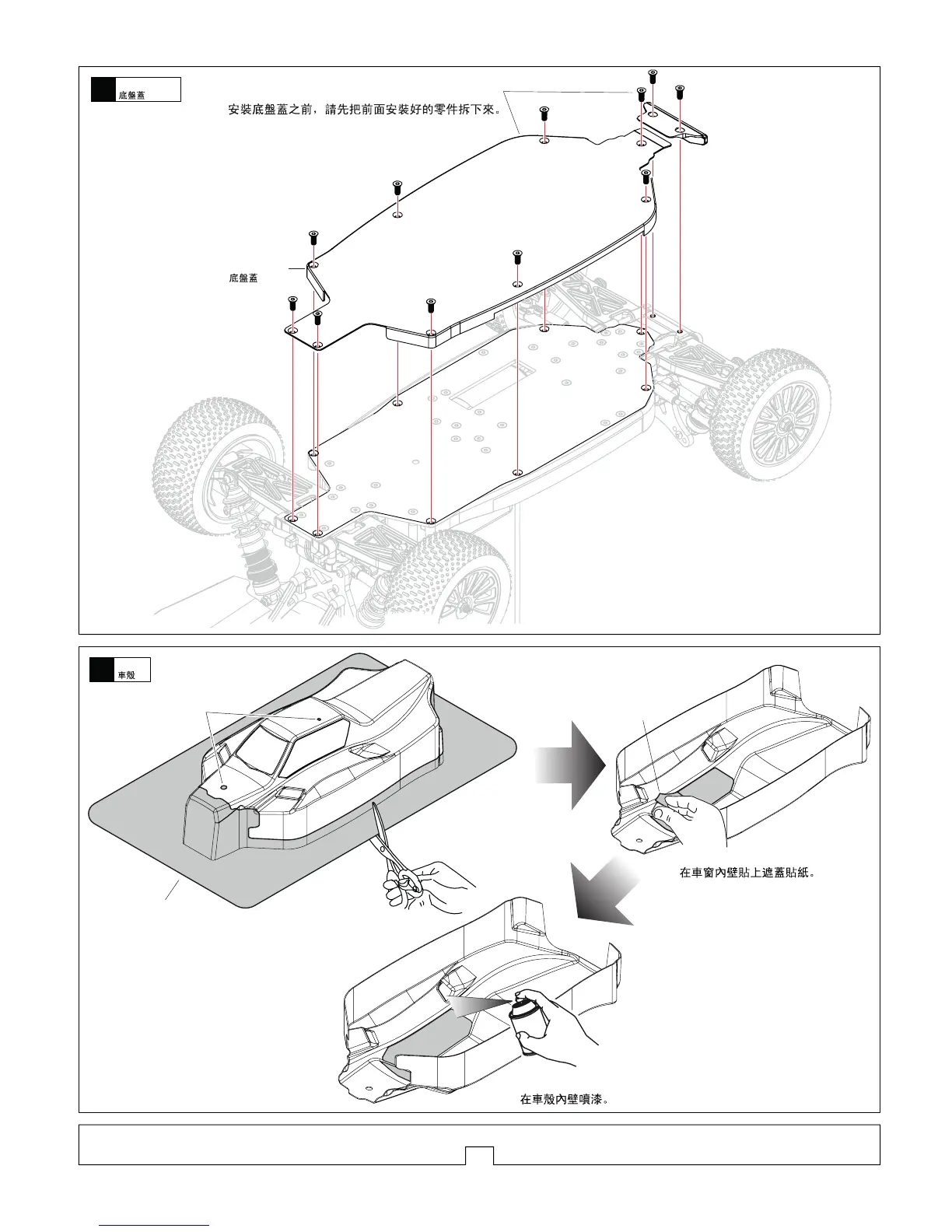 底盤蓋

安裝底盤蓋之前，請先把前面安裝好的零件拆下來。

底盤蓋

車殼

在車窗內壁貼上遮蓋貼紙。

在車殼內壁噴漆。