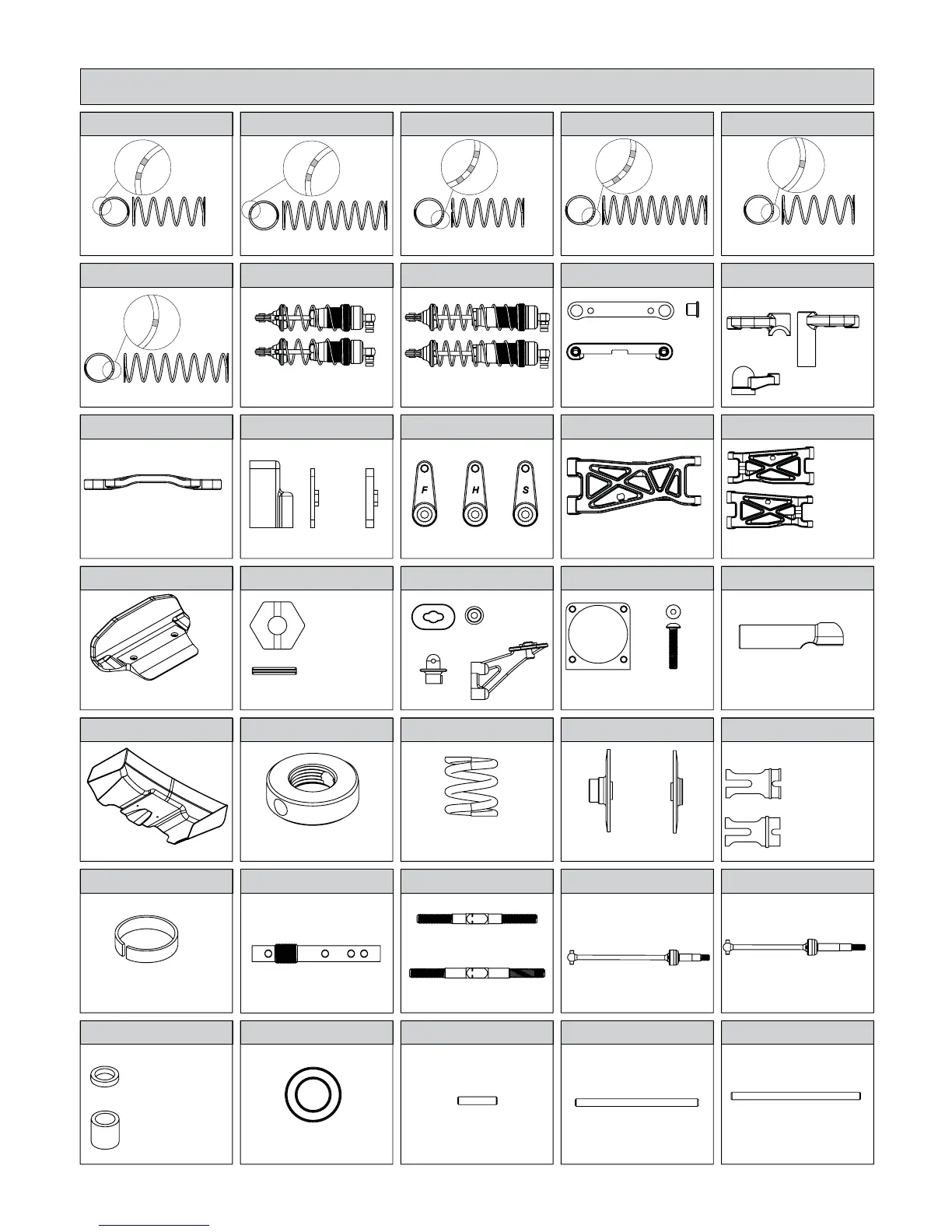 F H S