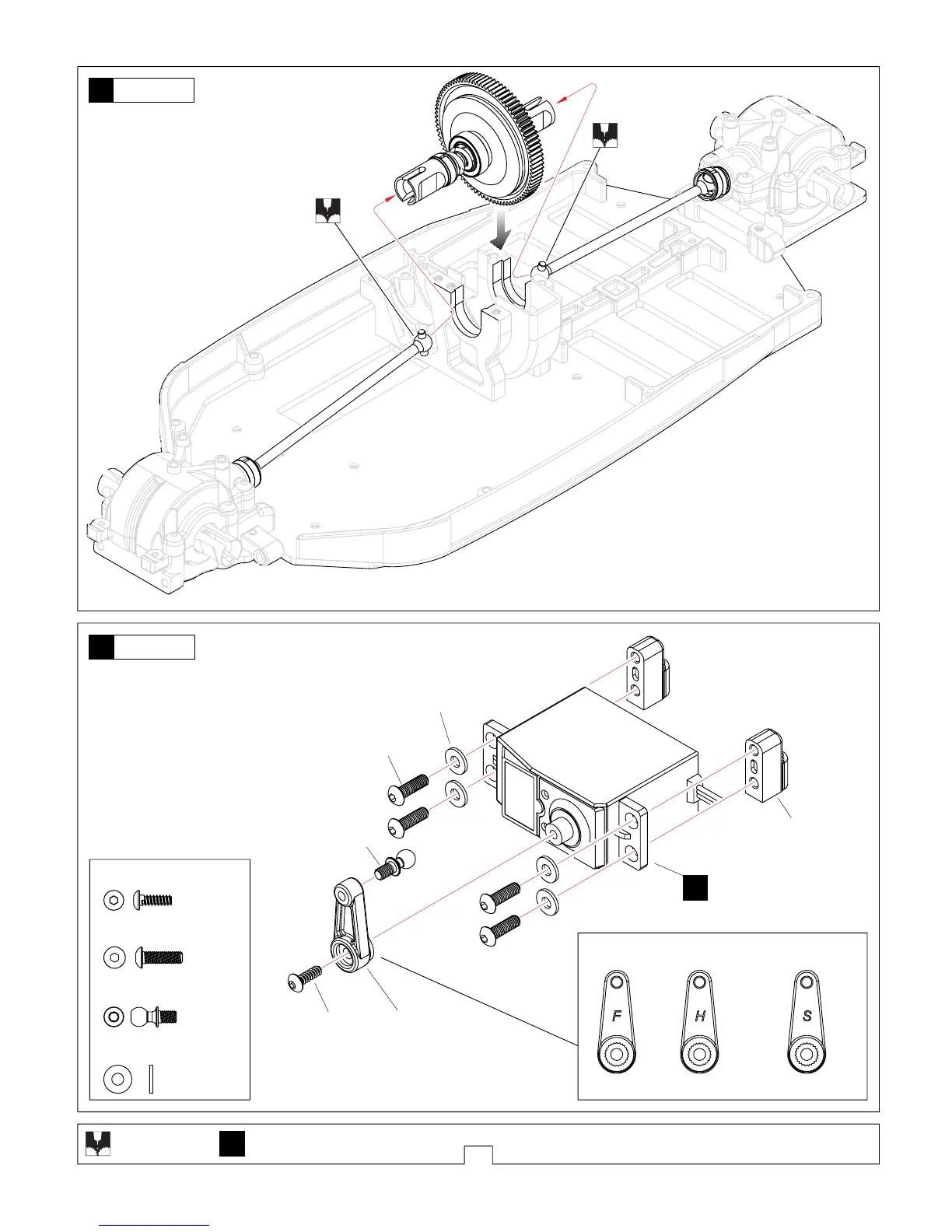 F

H

S