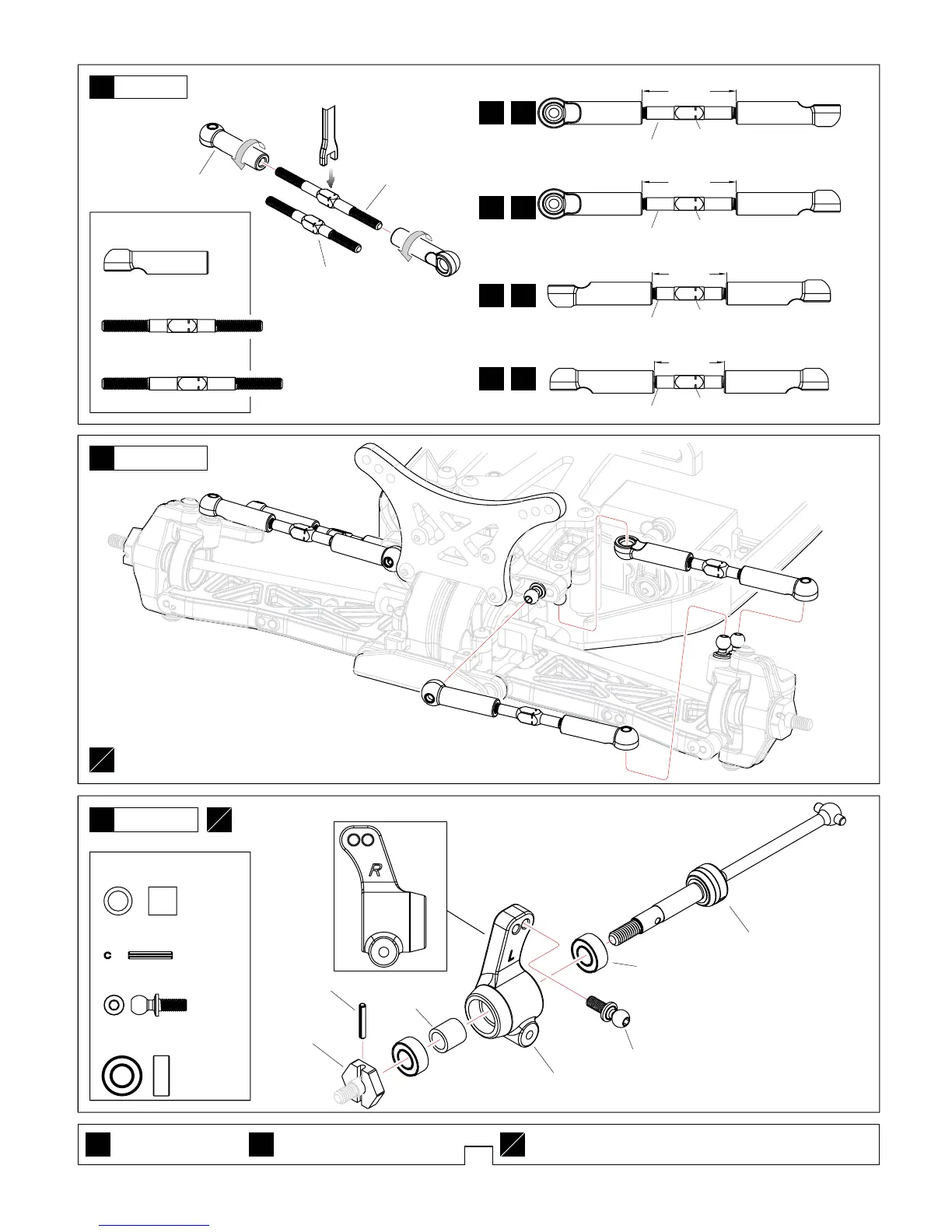 R

L