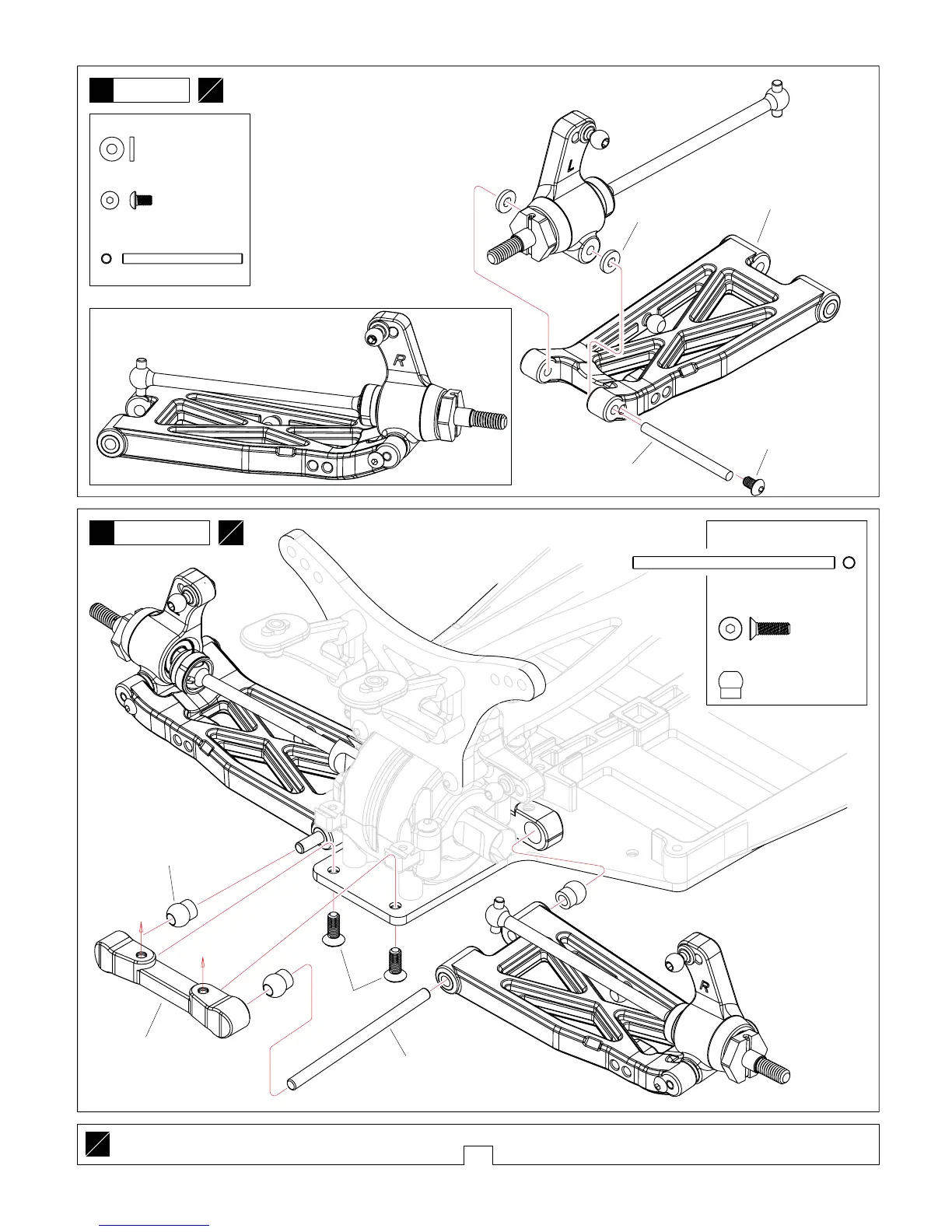 L

R

R