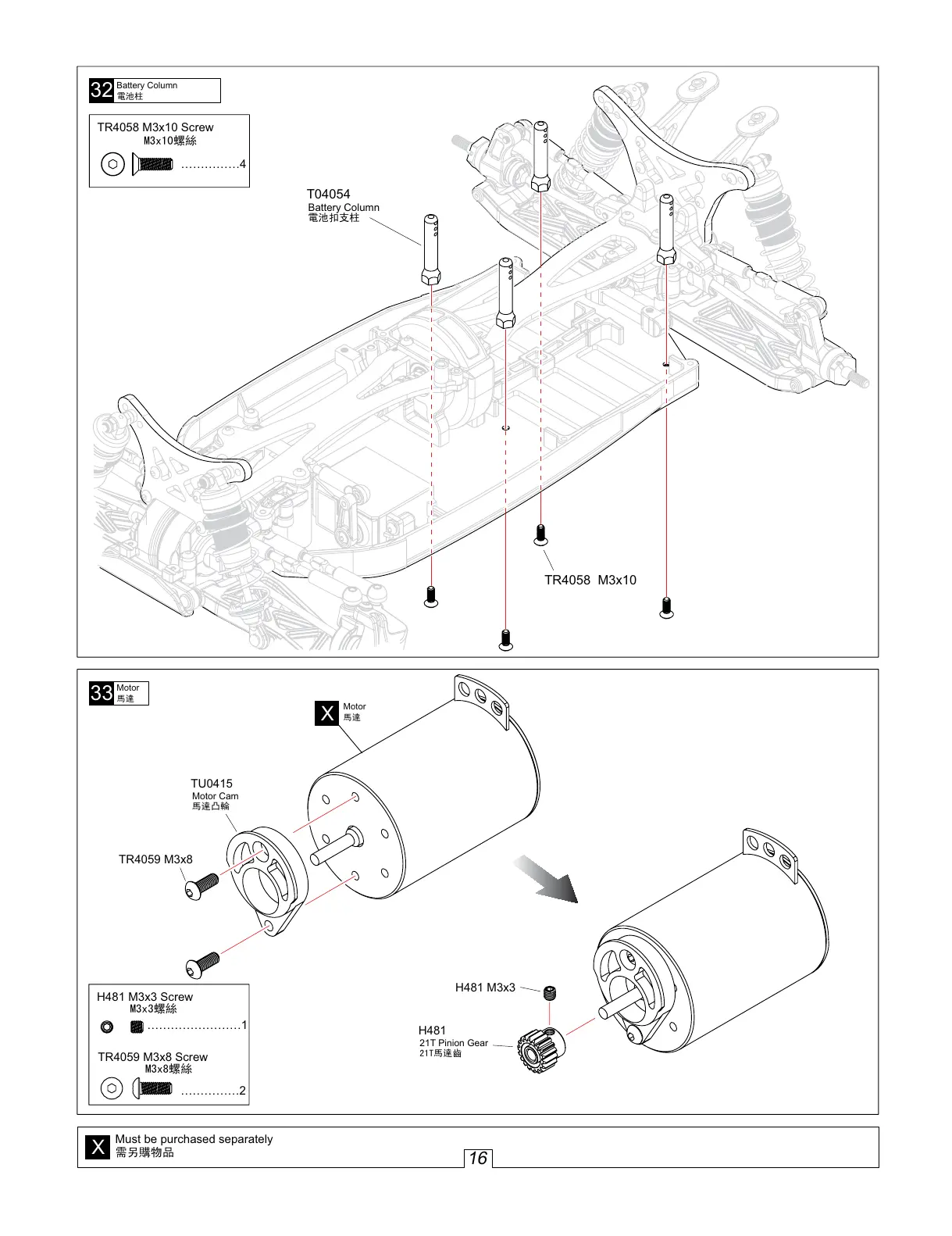 32 Battery Column
電池柱

TR4058 M3x10 Screw
M3x10螺絲
...............4

T04054
Battery Column
電池扣支柱

TR4058 M3x10

33 Motor
馬達

X Motor
馬達

TU0415
Motor Cam
馬達凸輪

TR4059 M3x8

H481 M3x3 Screw
M3x3螺絲
........................1

TR4059 M3x8 Screw
M3x8螺絲
...............2

H481 M3x3

H481
21T Pinion Gear
21T馬達齒

X Must be purchased separately
需另購物品

16