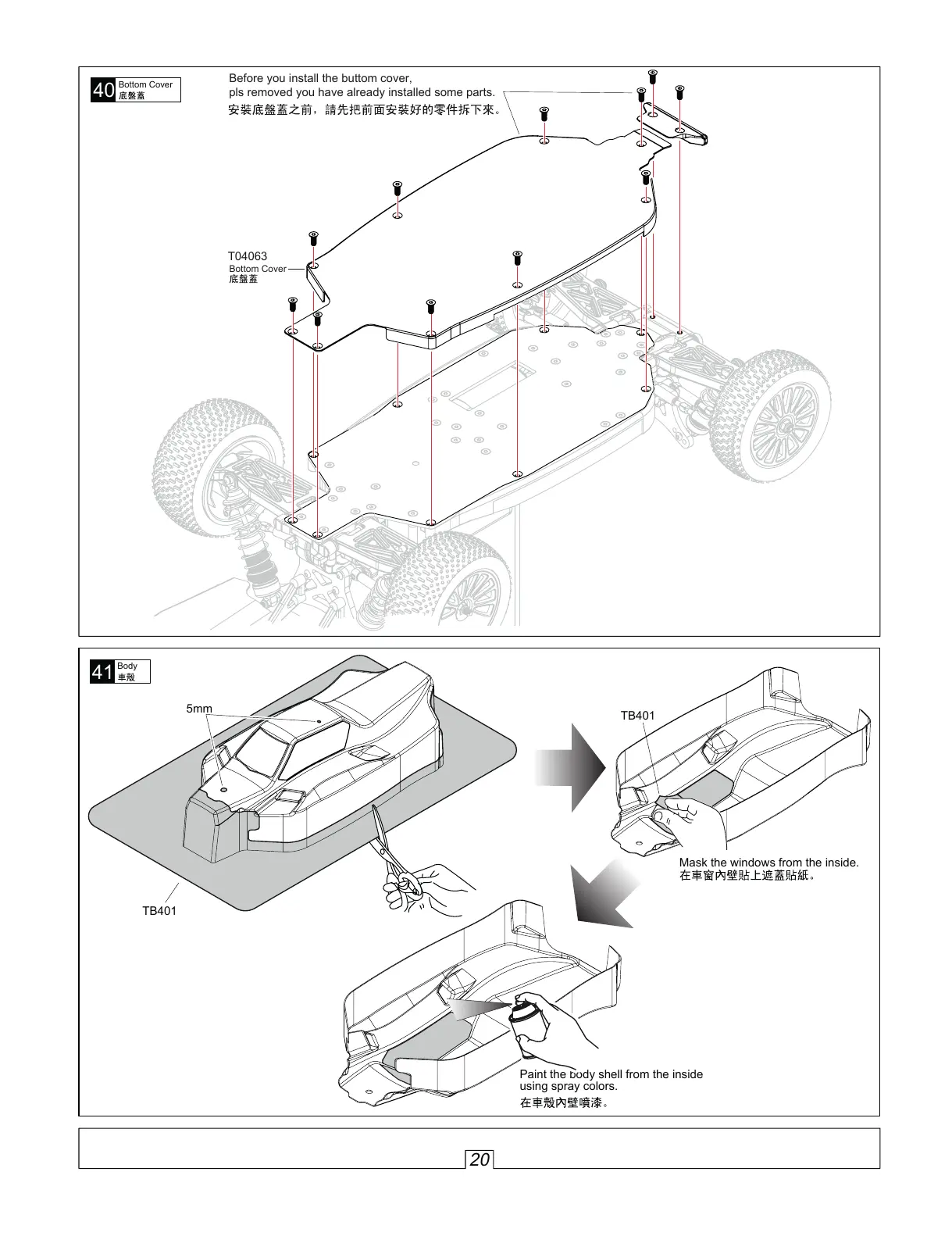 40 Bottom Cover
底盤蓋

Before you install the buttom cover,
pls removed you have already installed some parts.
安裝底盤蓋之前，請先把前面安裝好的零件拆下來。

T04063
Bottom Cover
底盤蓋

41 Body
車殼

5mm

TB401

TB401

Mask the windows from the inside.
在車窗內壁貼上遮蓋貼紙。

Paint the body shell from the inside using spray colors.
在車殼內壁噴漆。

20