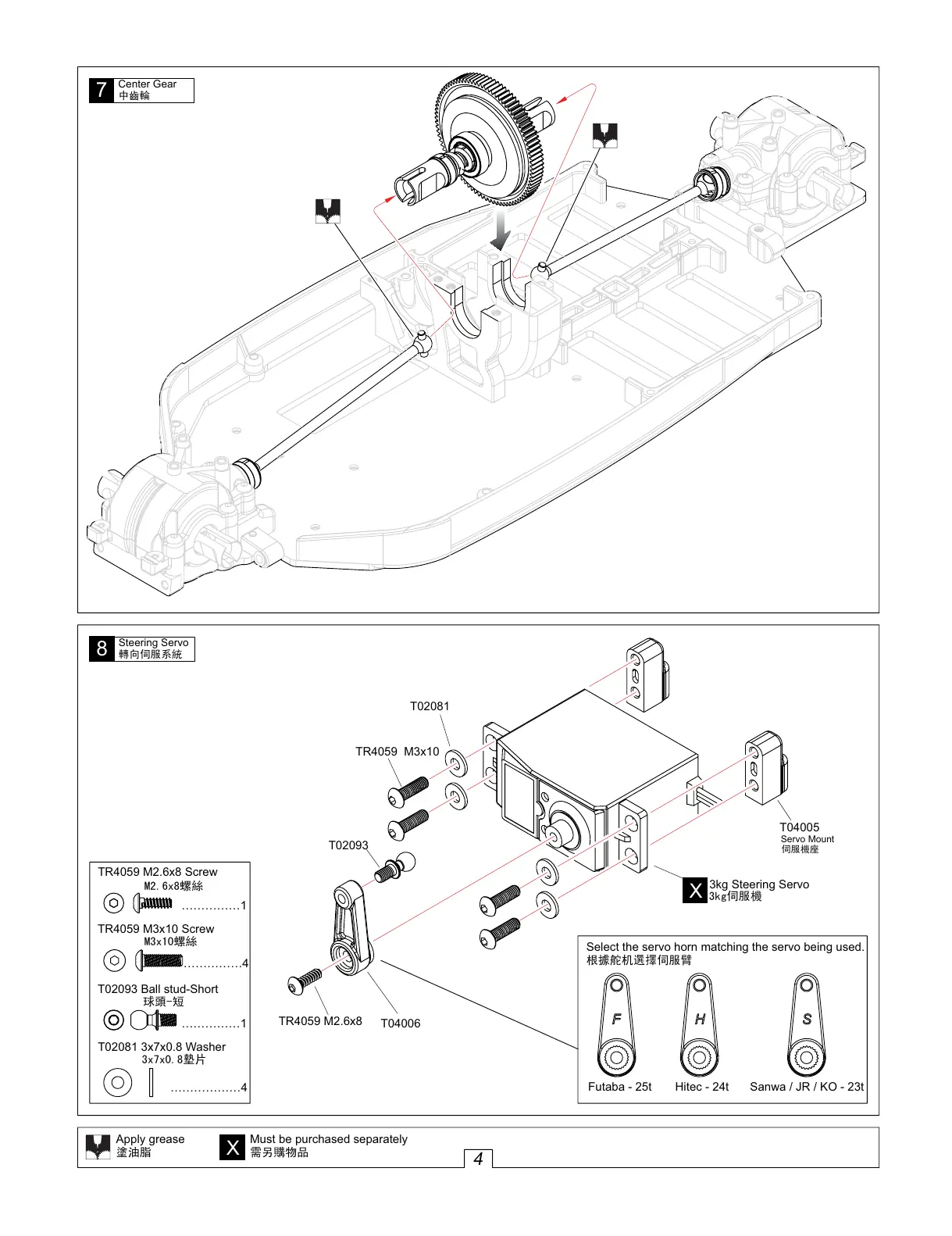 7 Center Gear
中齒輪

8 Steering Servo
轉向伺服系統

T02081

TR4059 M3x10

T02093

T04005
Servo Mount
伺服機座

X 3kg Steering Servo
3kg伺服機

TR4059 M2.6x8

T04006

TR4059 M2.6x8 Screw
M2. 6x8螺絲
...............1

TR4059 M3x10 Screw
M3x10螺絲
...............4

T02093 Ball stud-Short
球頭-短
...............1

T02081 3x7x0.8 Washer
3x7x0. 8墊片
..................4

Select the servo horn matching the servo being used.
根據舵机選擇伺服臂

F
H
S

Futaba - 25t
Hitec - 24t
Sanwa / JR / KO - 23t

Apply grease
塗油脂

X Must be purchased separately
需另購物品

4