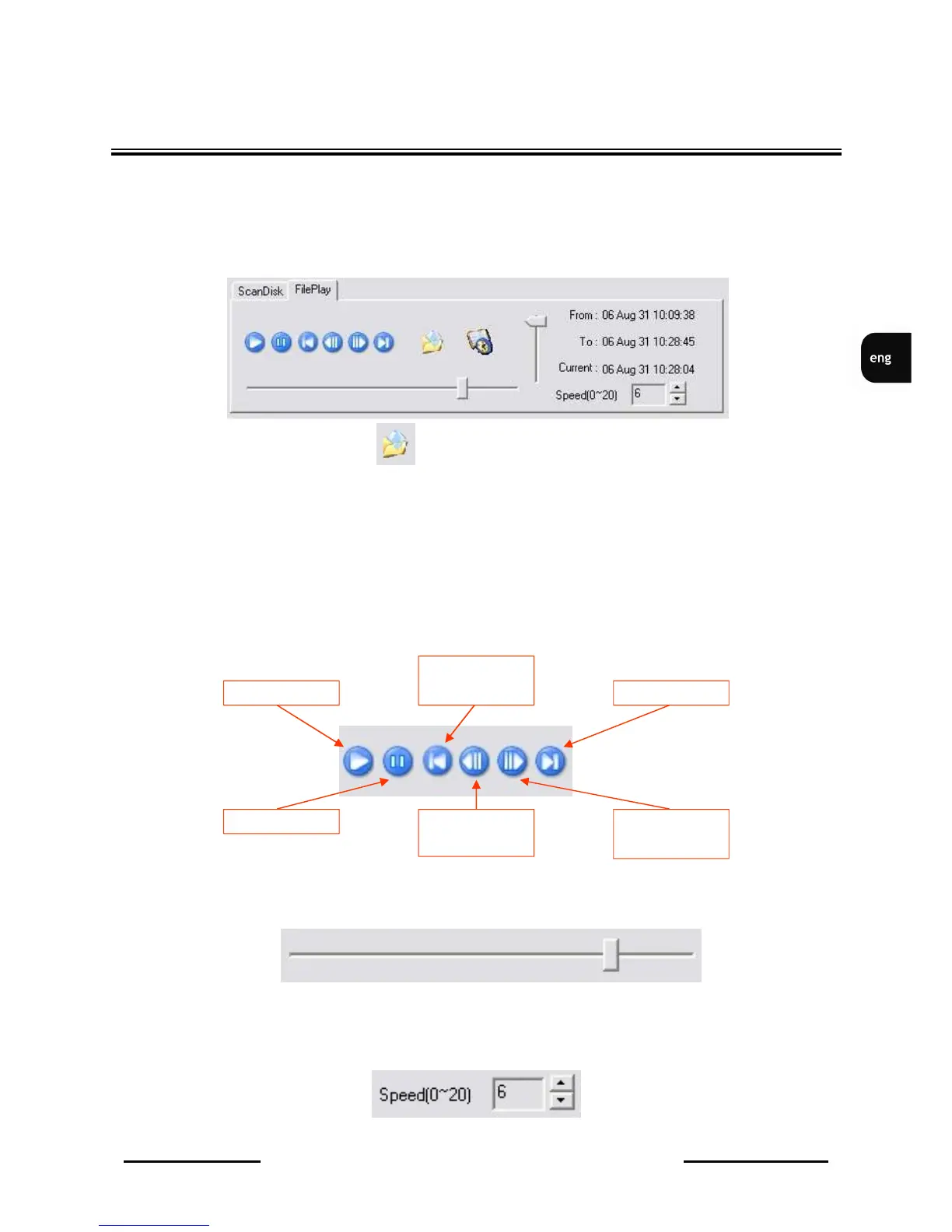 ScanDisk FilePlay

From : 06 Aug 31 10:09:38

To : 06 Aug 31 10:28:45

Current : 06 Aug 31 10:28:04

Speed(0~20) 6

eng

Speed(0~20) 6