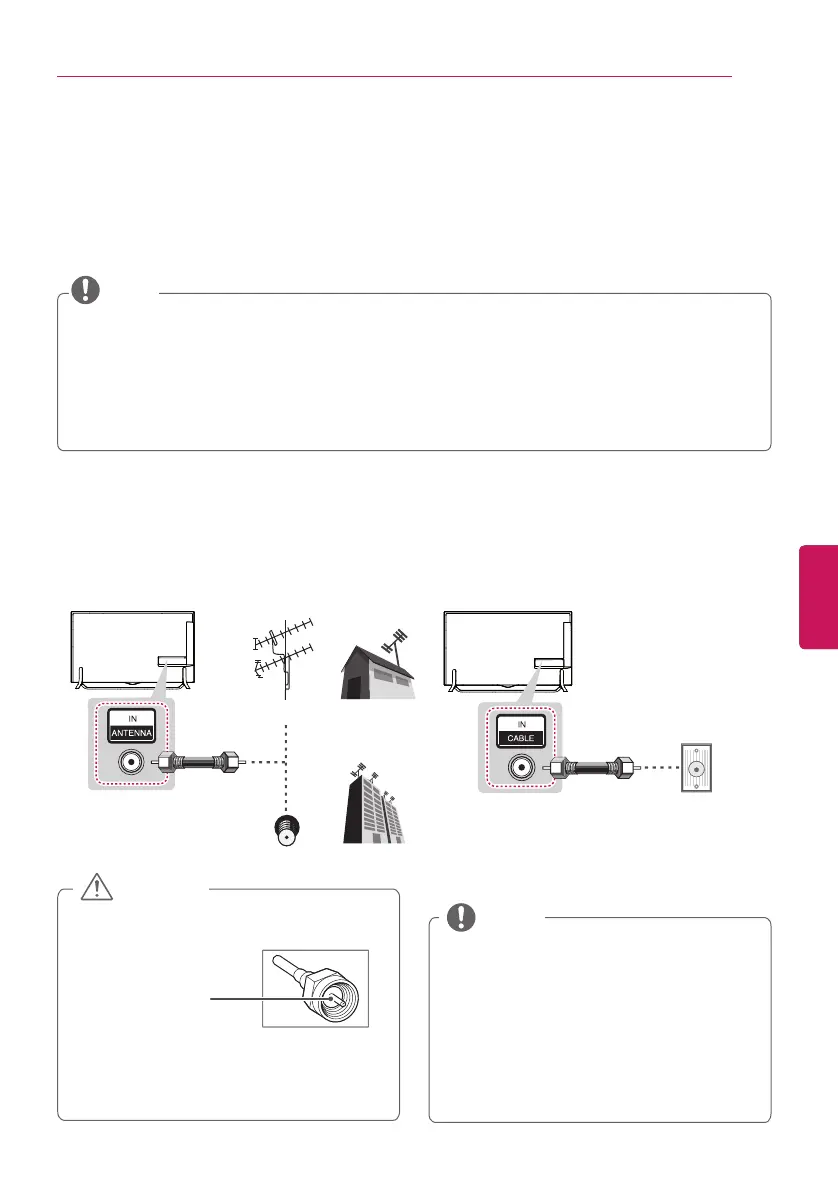 IN
ANTENNA

IN
CABLE