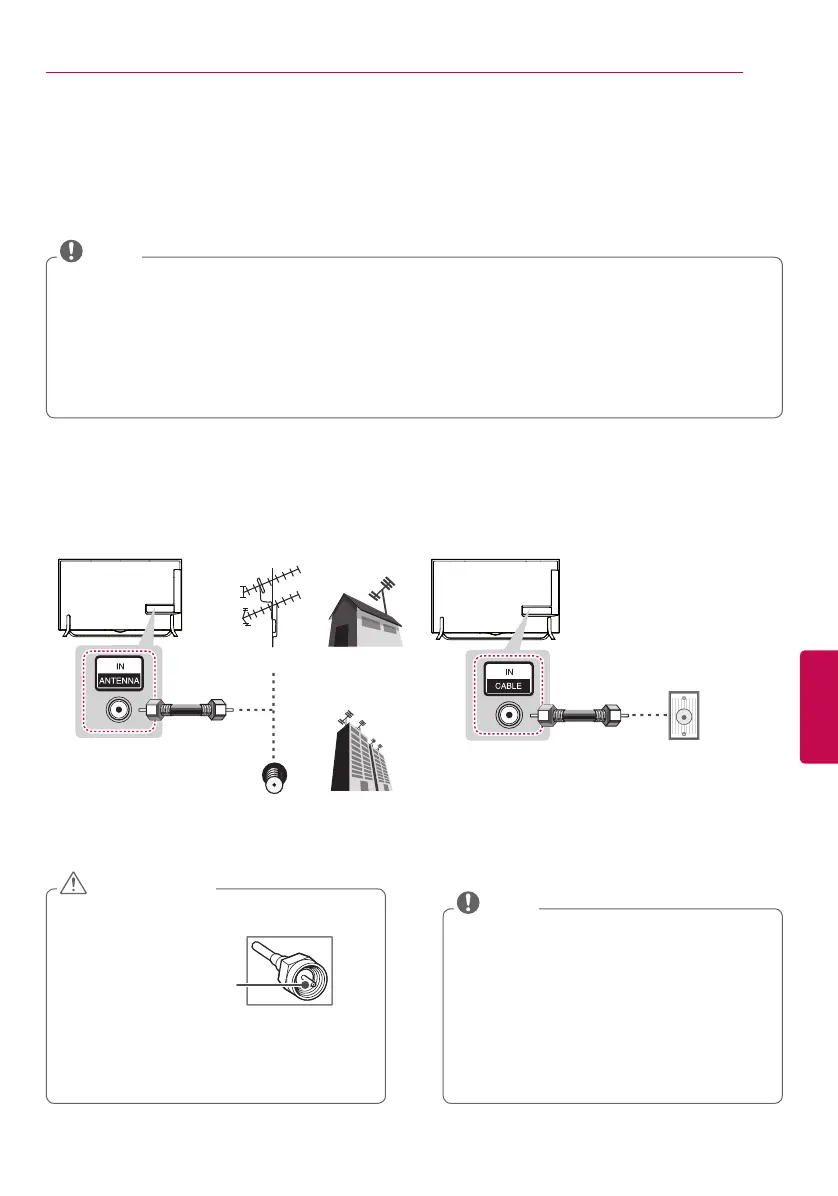 IN
ANTENNA

IN
CABLE