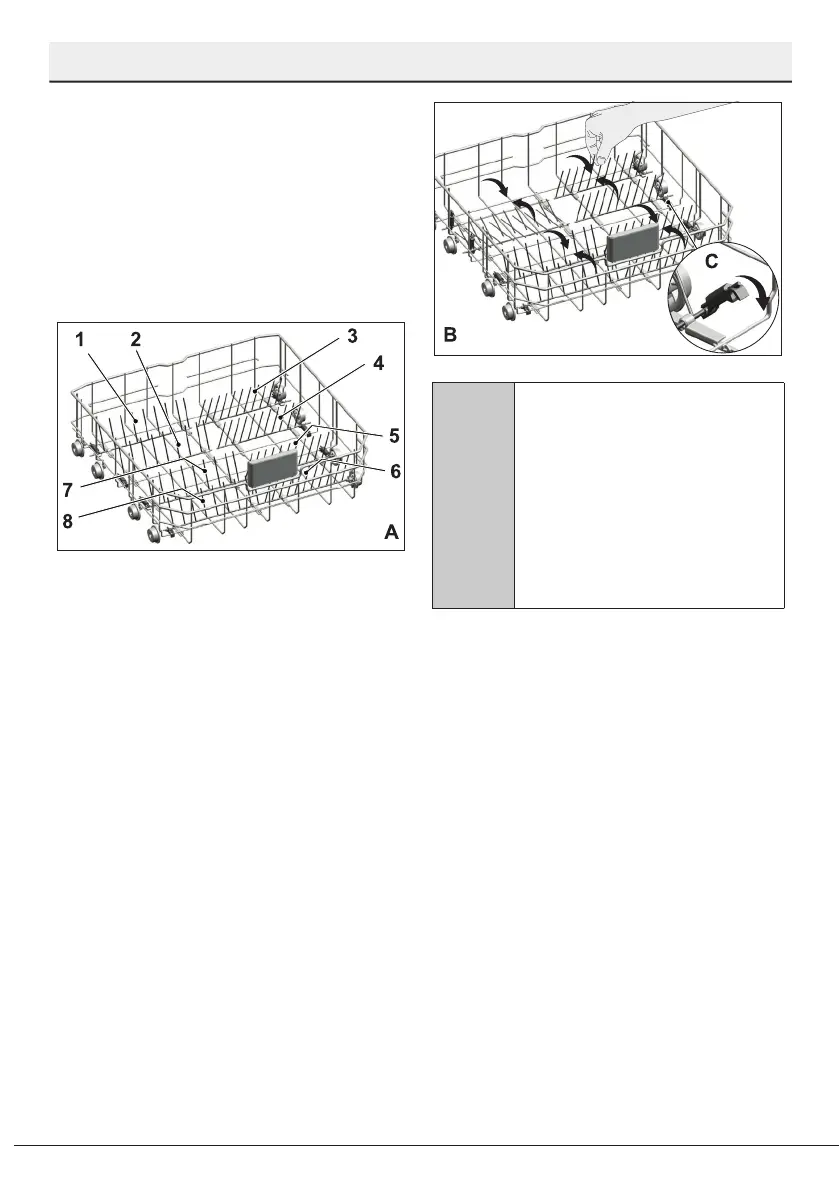 1
2
3
4
5
6
7
8
A

B
C