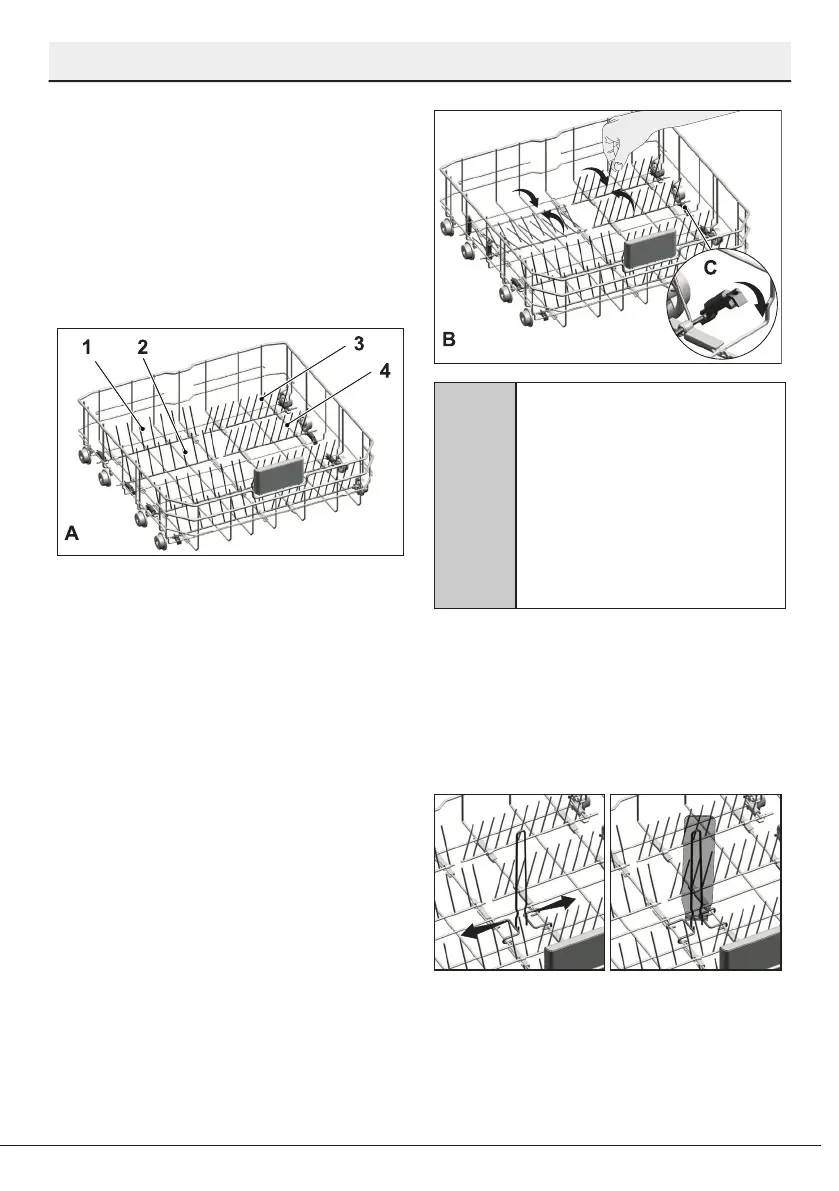 1
2
3
4
A

B
C