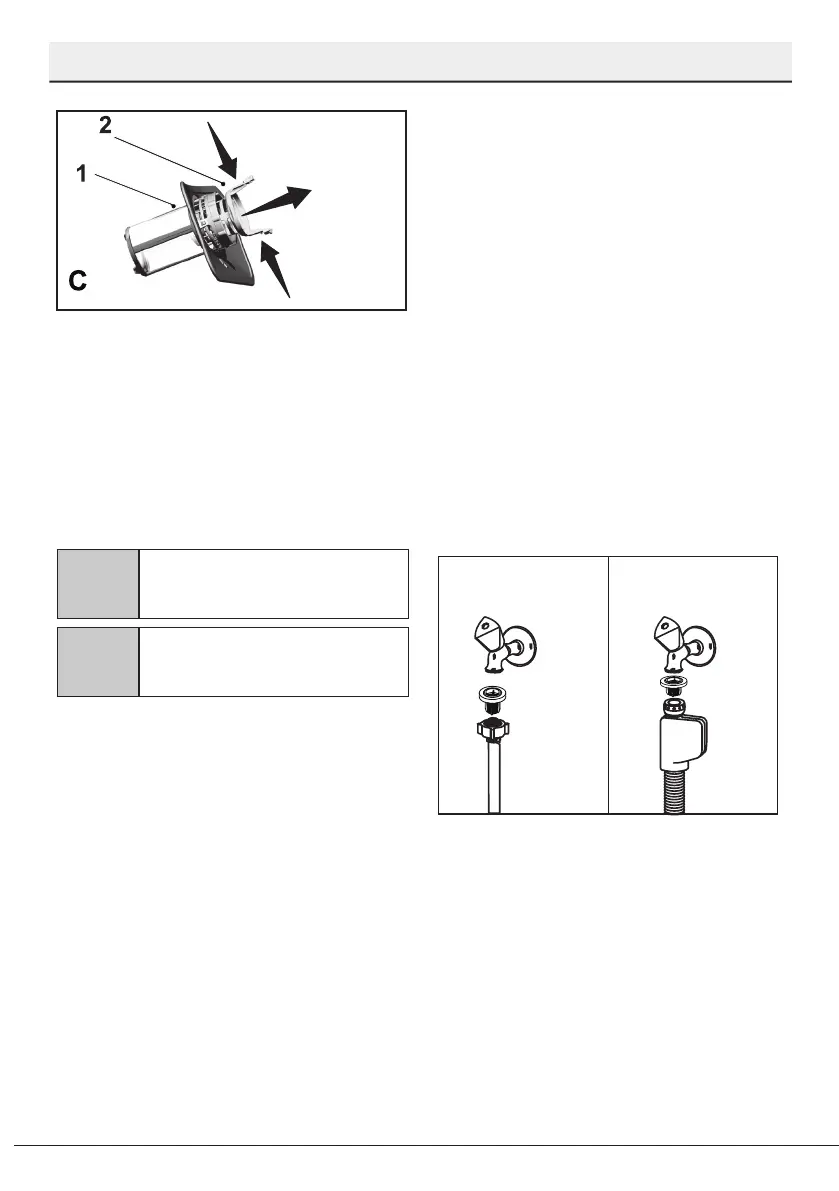 2

1

C