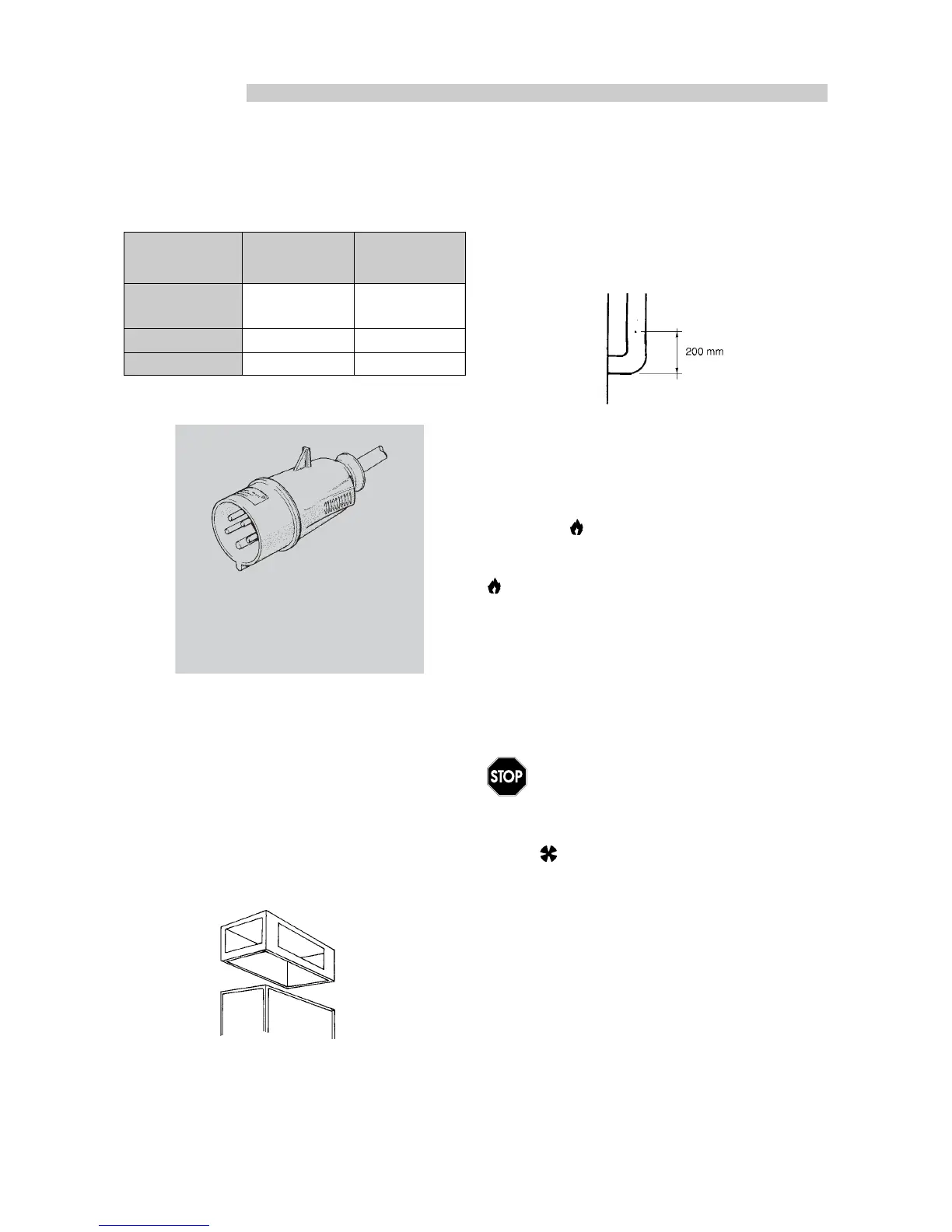 200 mm

STOP