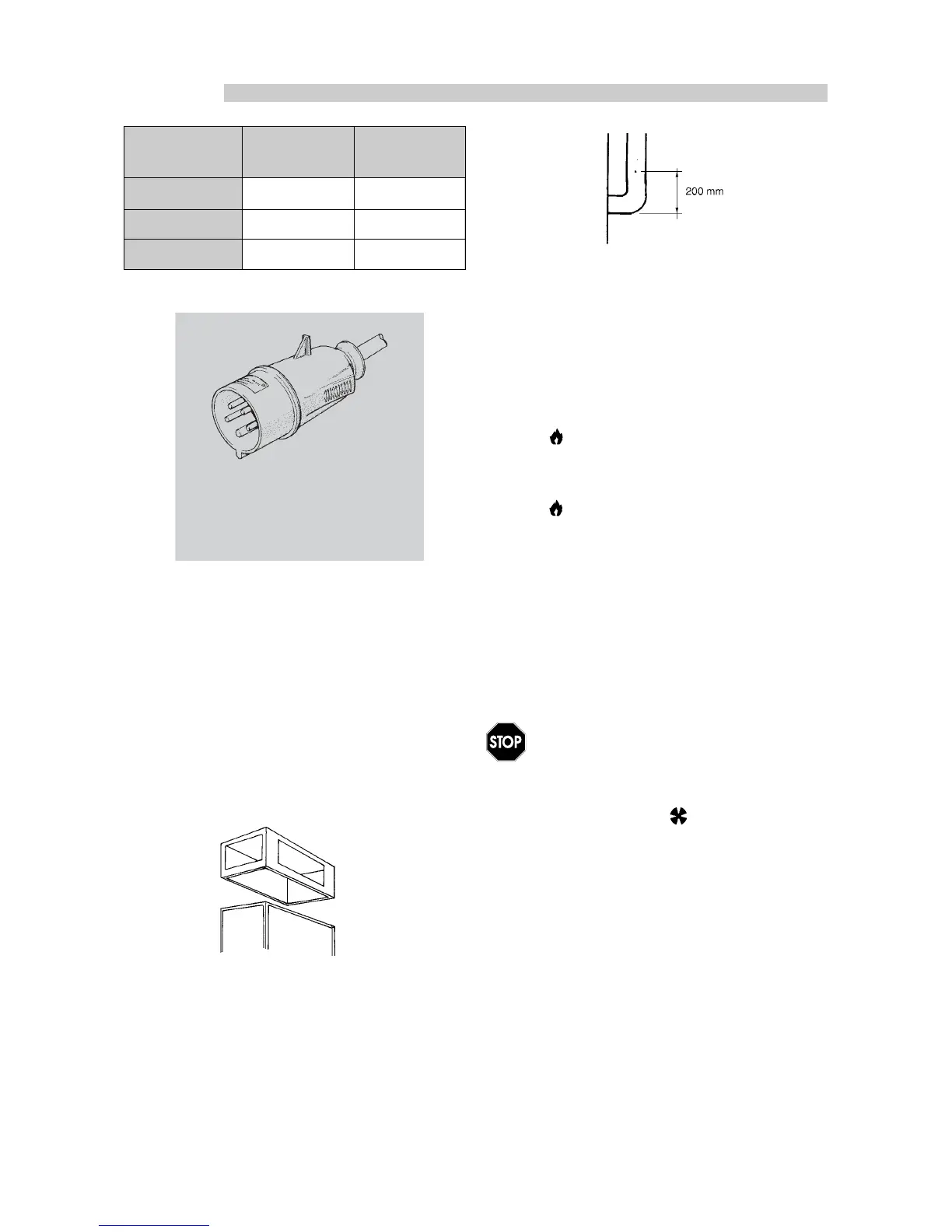 200 mm

STOP