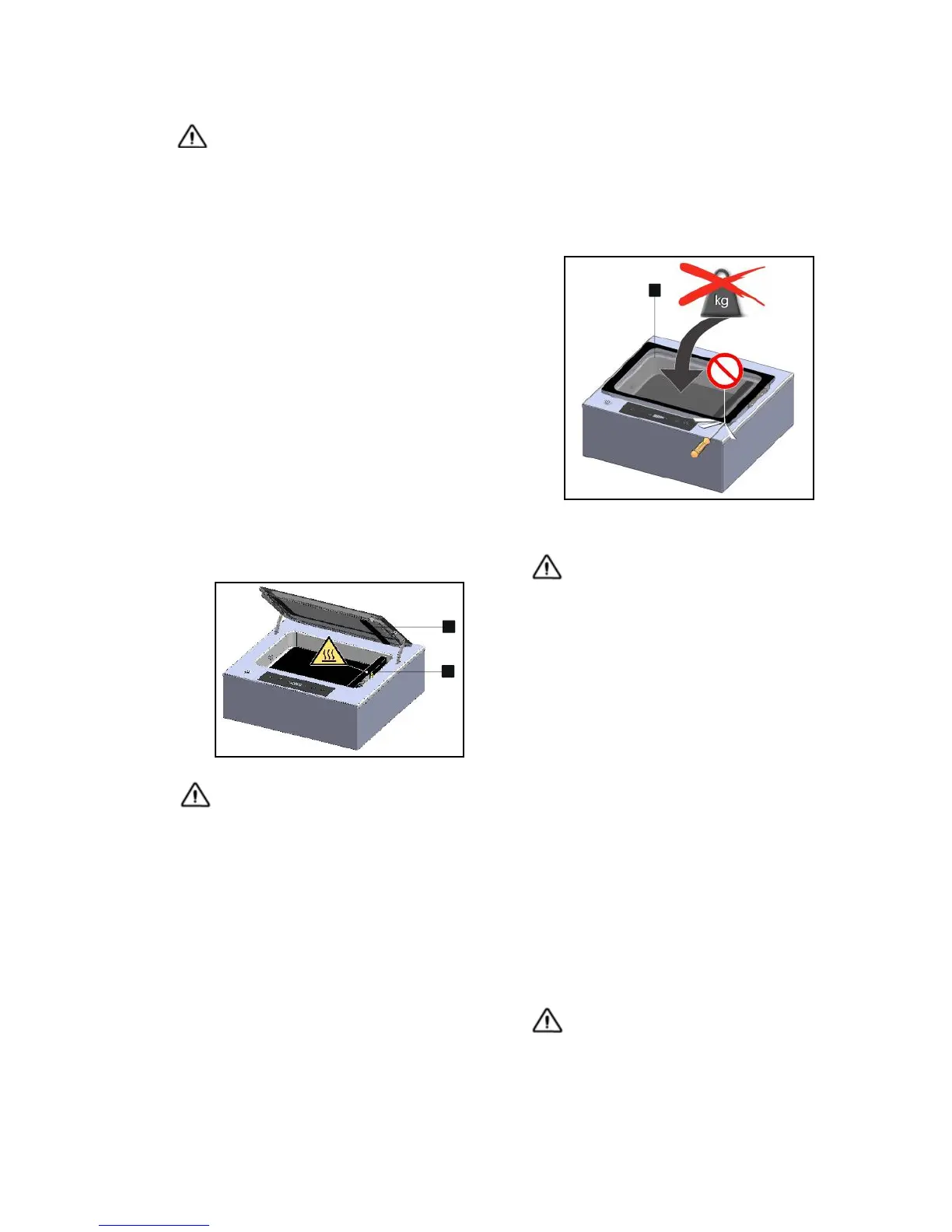 kg