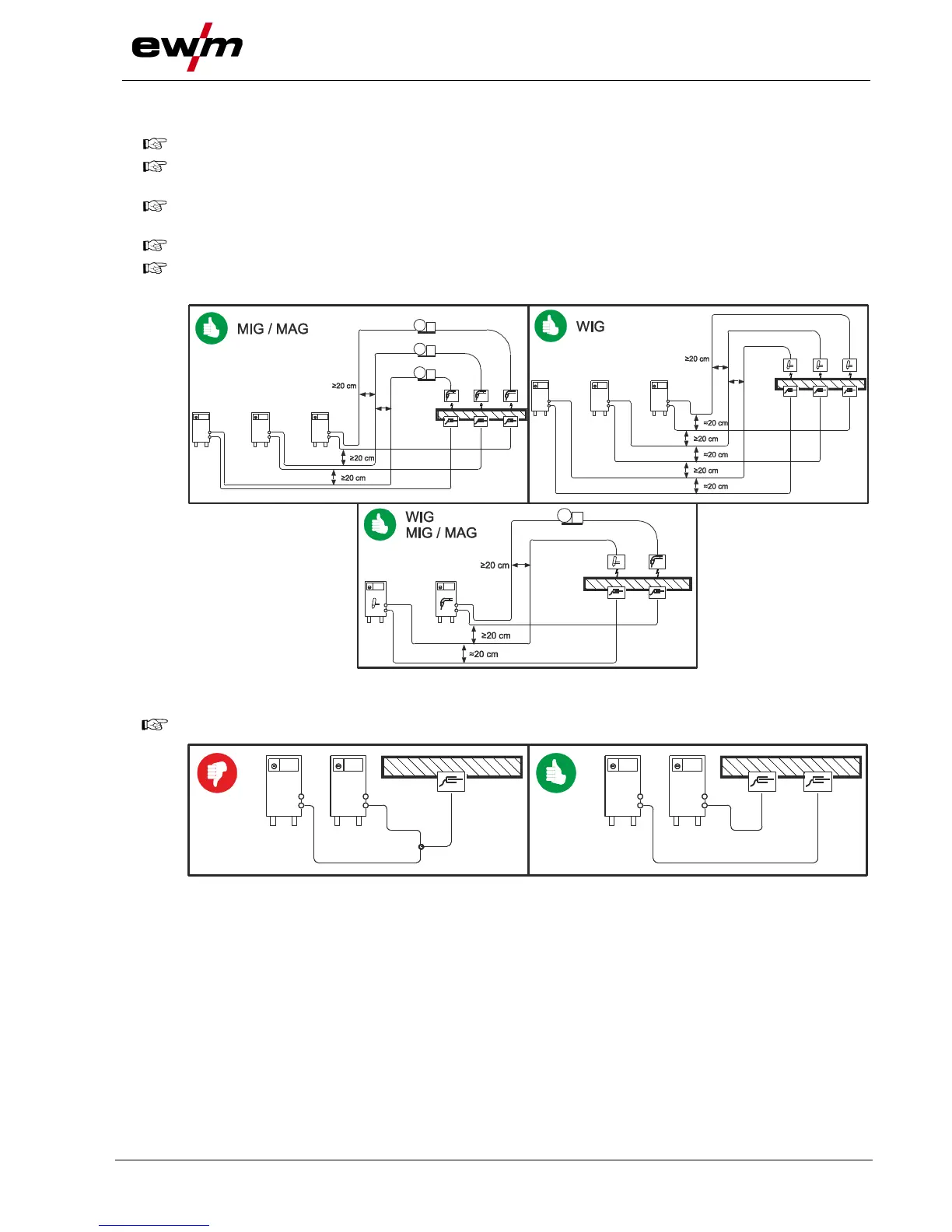 ewm

MIG / MAG

≥20 cm

≥20 cm

≥20 cm

WIG

≥20 cm

≈20 cm

≥20 cm

≈20 cm

≥20 cm

≈20 cm

WIG
MIG / MAG

≥20 cm

≥20 cm

≈20 cm