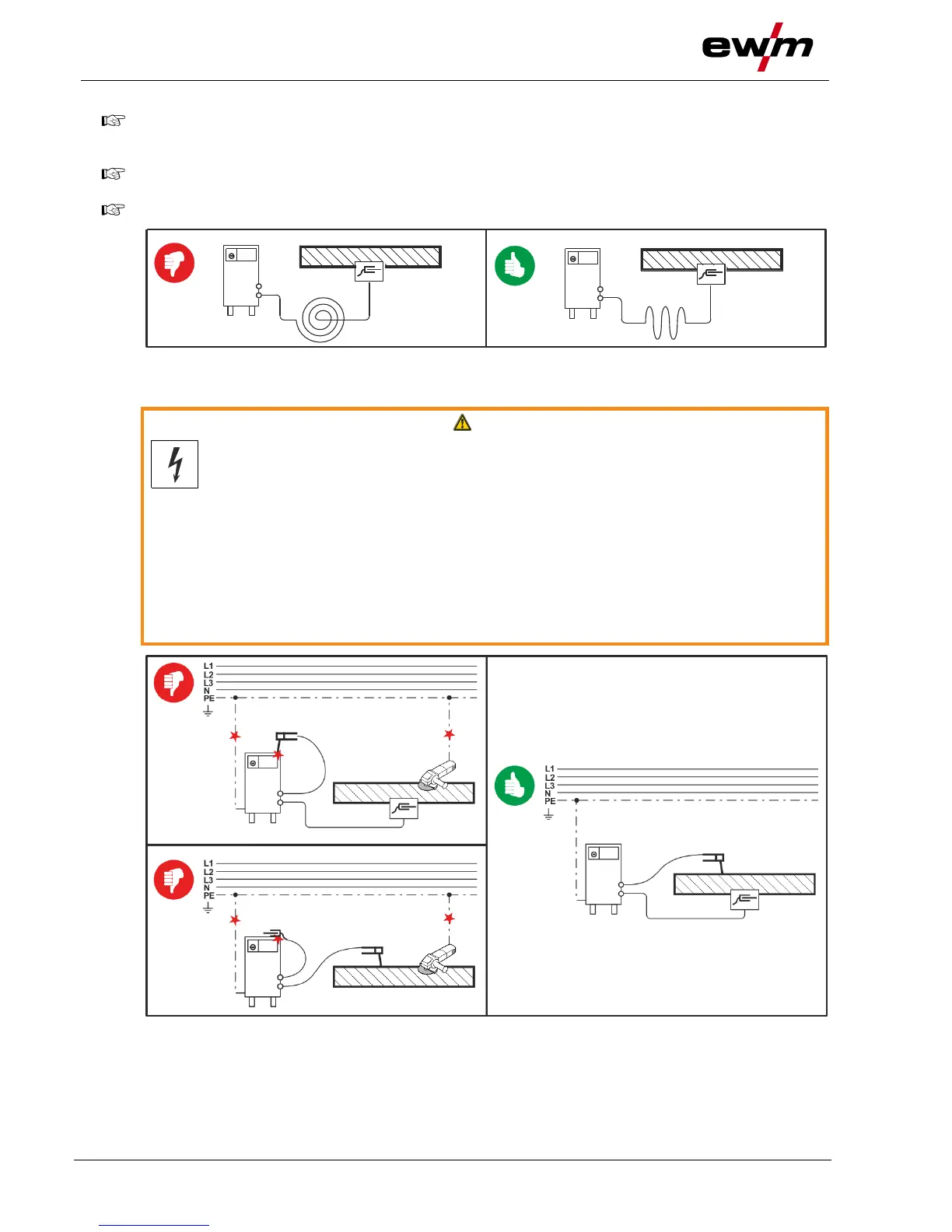 ewm

L1
L2
L3
N
PE

L1
L2
L3
N
PE

L1
L2
L3
N
PE