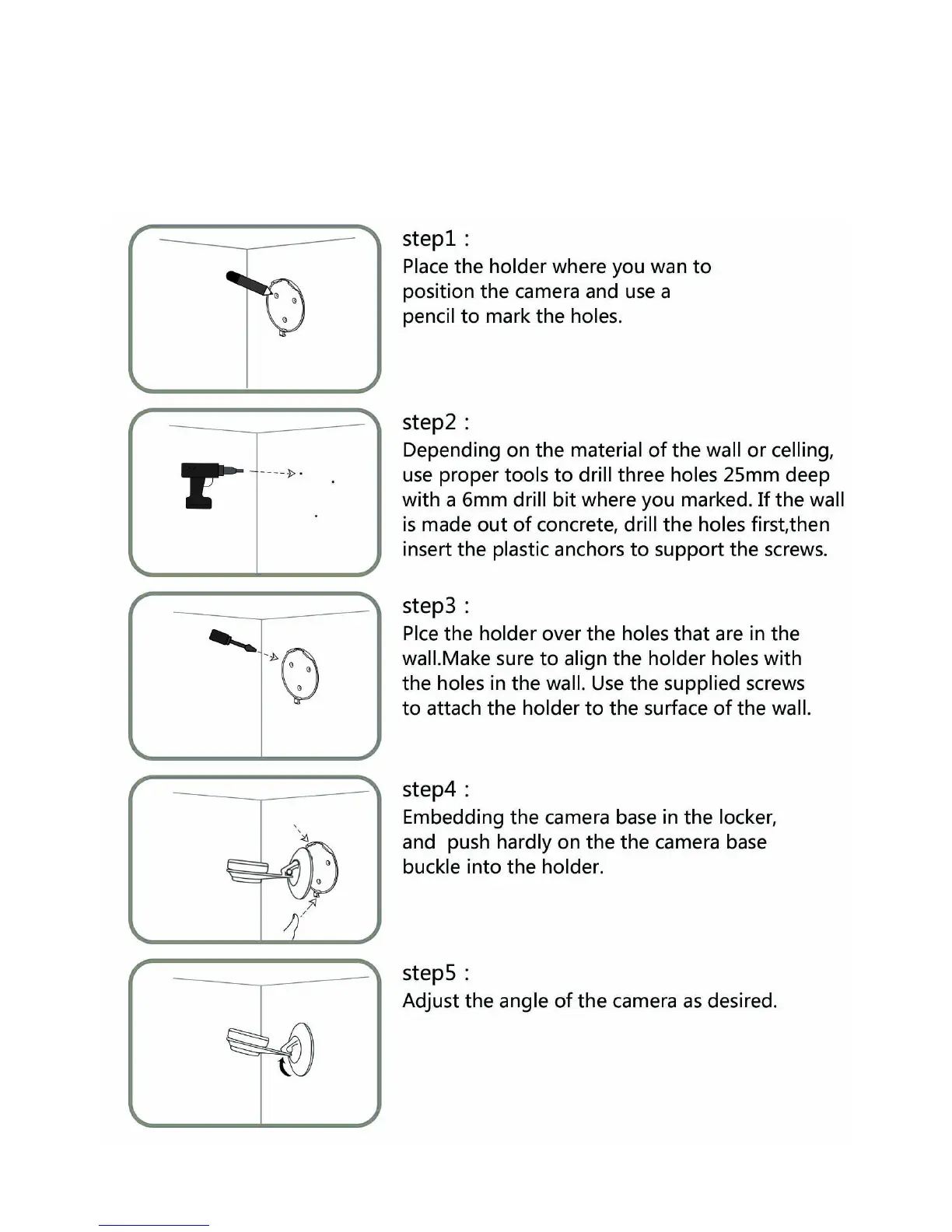 step1 :
Place the holder where you wan to position the camera and use a pencil to mark the holes.

step2 :
Depending on the material of the wall or celling, use proper tools to drill three holes 25mm deep with a 6mm drill bit where you marked. If the wall is made out of concrete, drill the holes first,then insert the plastic anchors to support the screws.

step3 :
Plce the holder over the holes that are in the wall.Make sure to align the holder holes with the holes in the wall. Use the supplied screws to attach the holder to the surface of the wall.

step4 :
Embedding the camera base in the locker, and  push hardly on the the camera base buckle into the holder.

step5 :
Adjust the angle of the camera as desired.