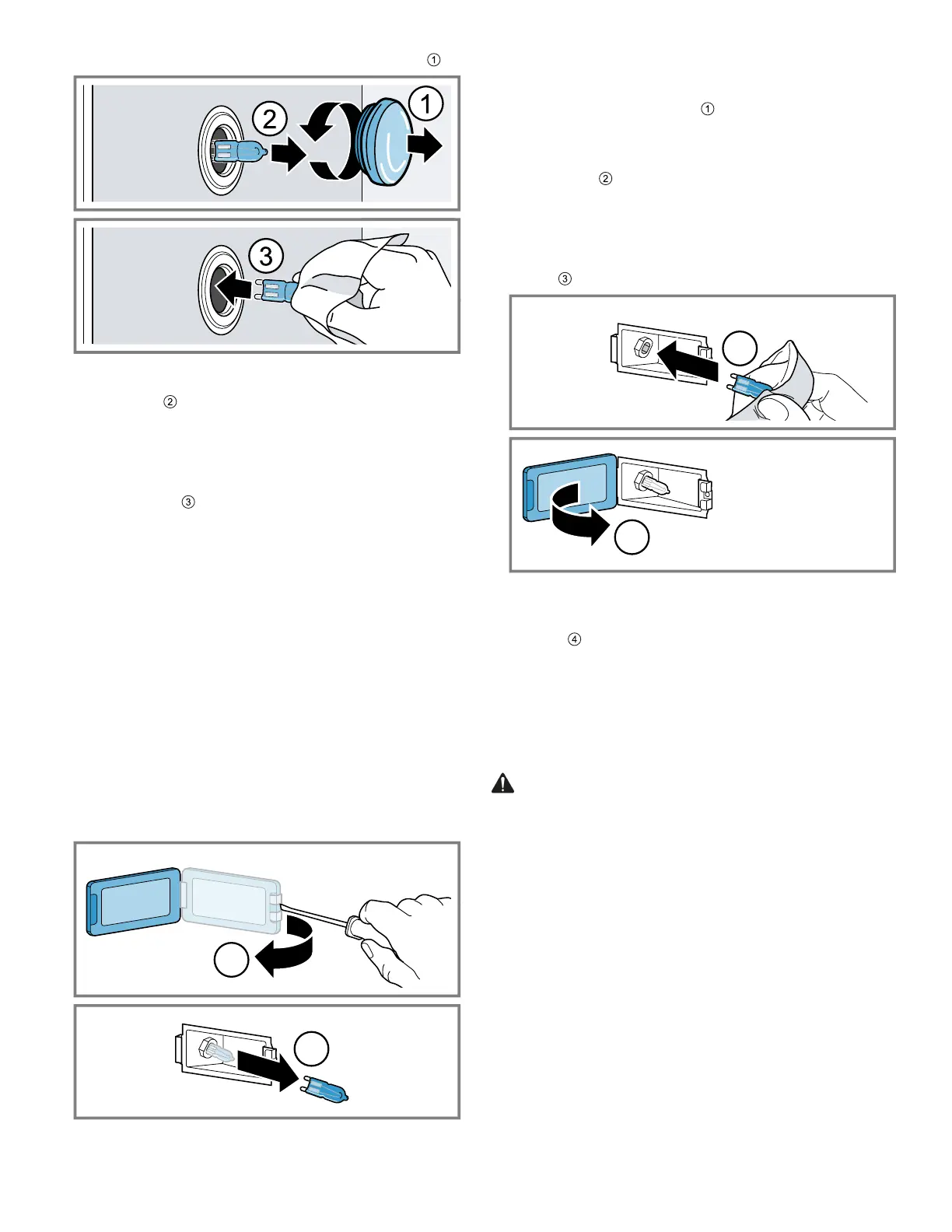 ①

2

1

3

②

③

①

②

③

④