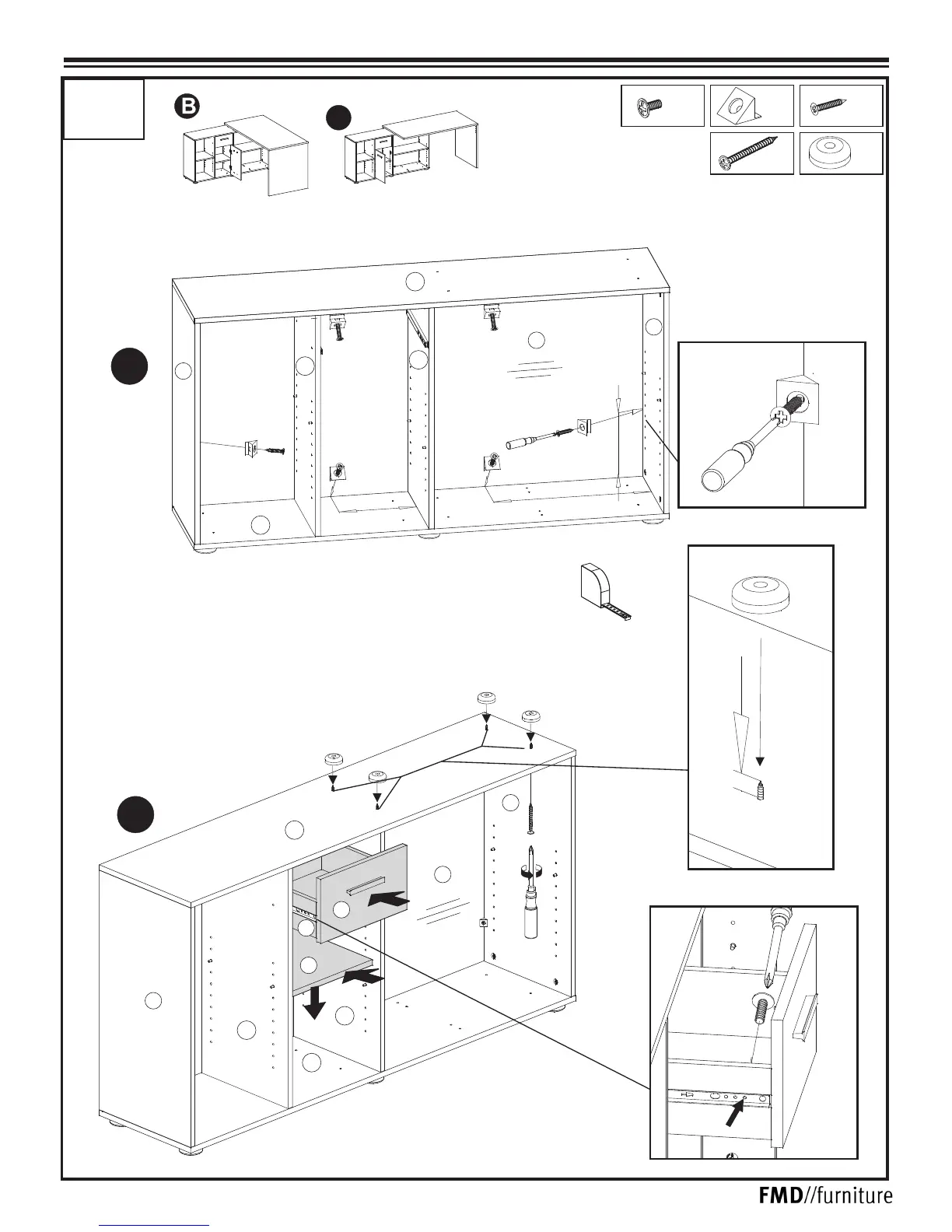 B

FMD//furniture