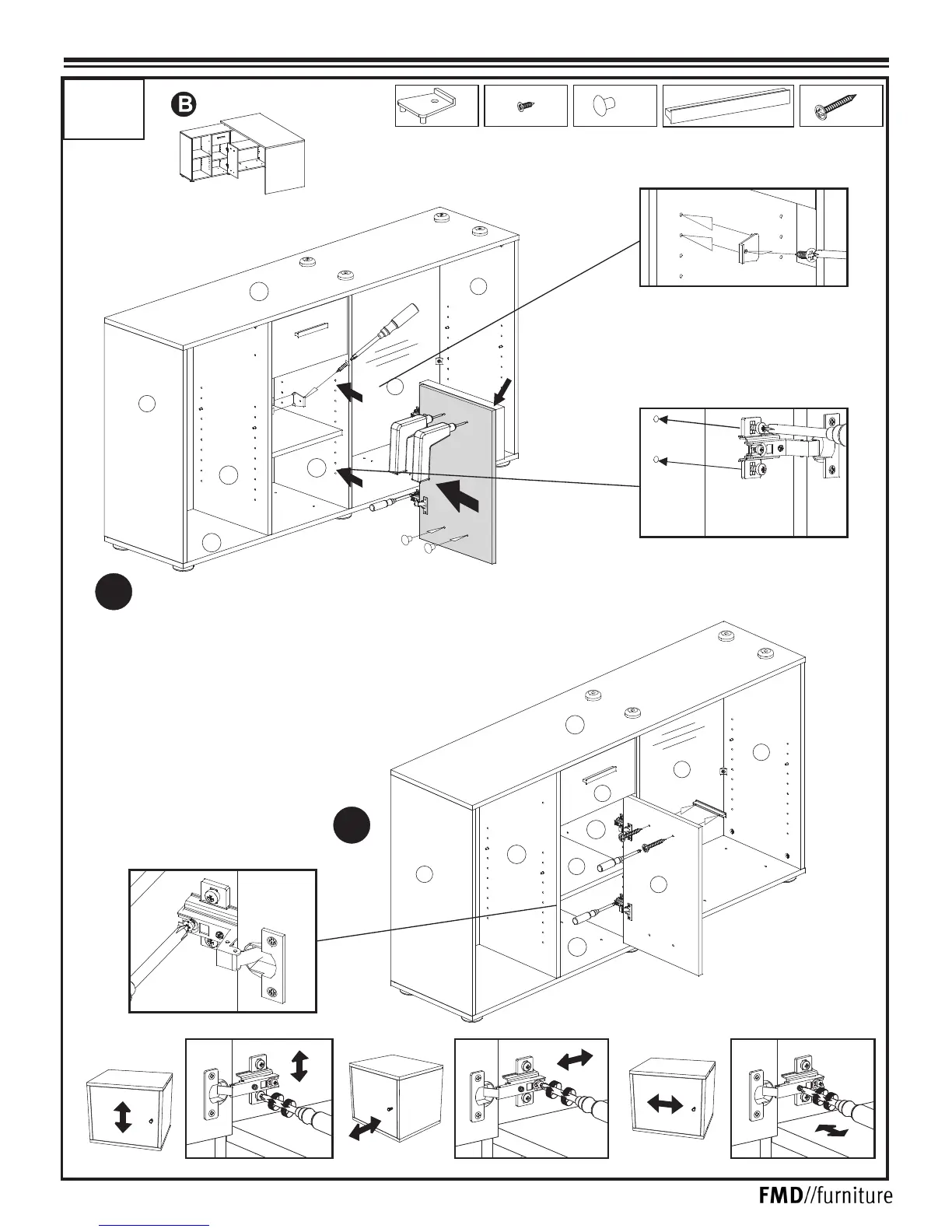 B

FMD//furniture