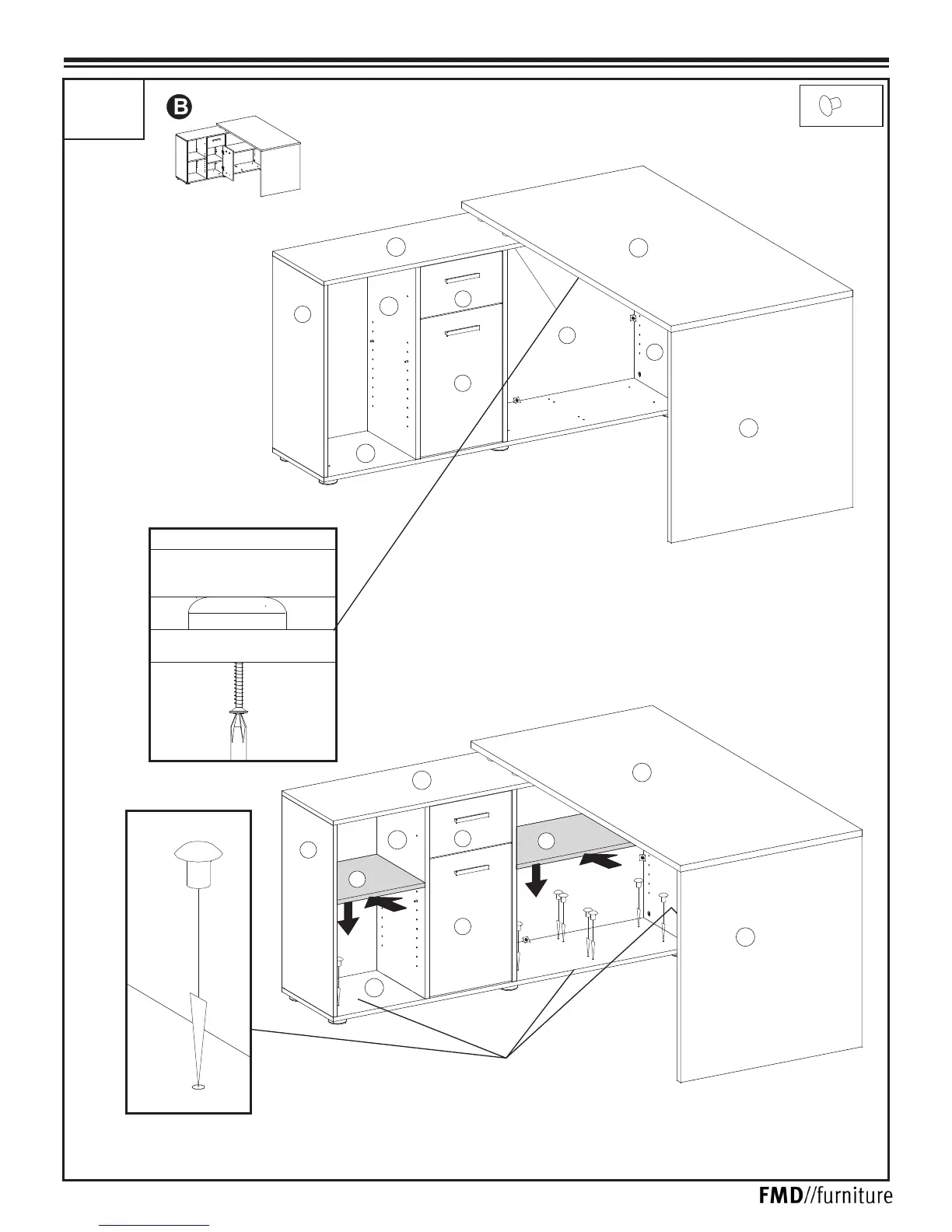 B

FMD//furniture